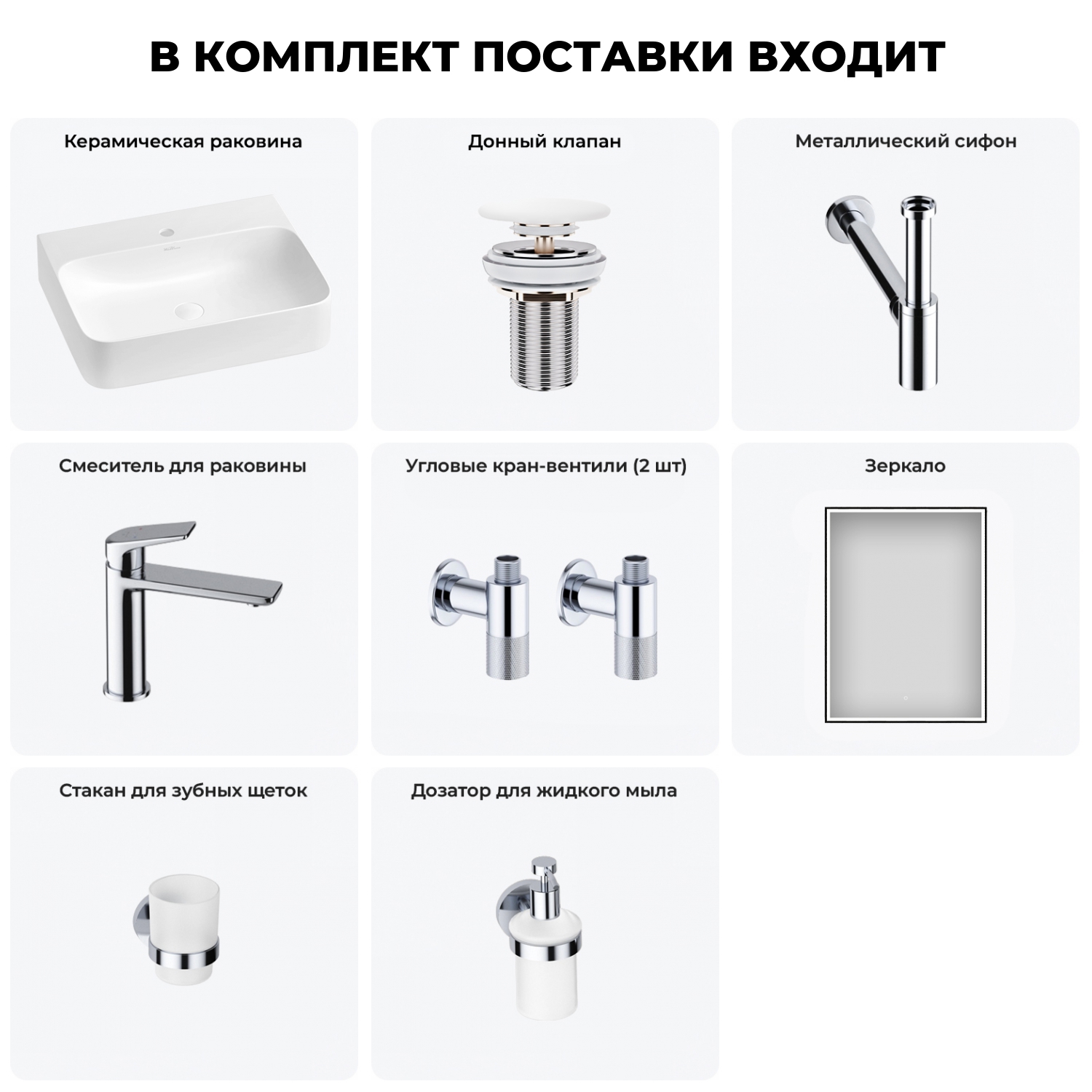 В КОМПЛЕКТ ПОСТАВКИ ВХОДИТ

Керамическая раковина

Донный клапан

Металлический сифон

Смеситель для раковины

Угловые кран-вентили (2 шт)

Зеркало

Стакан для зубных щеток

Дозатор для жидкого мыла