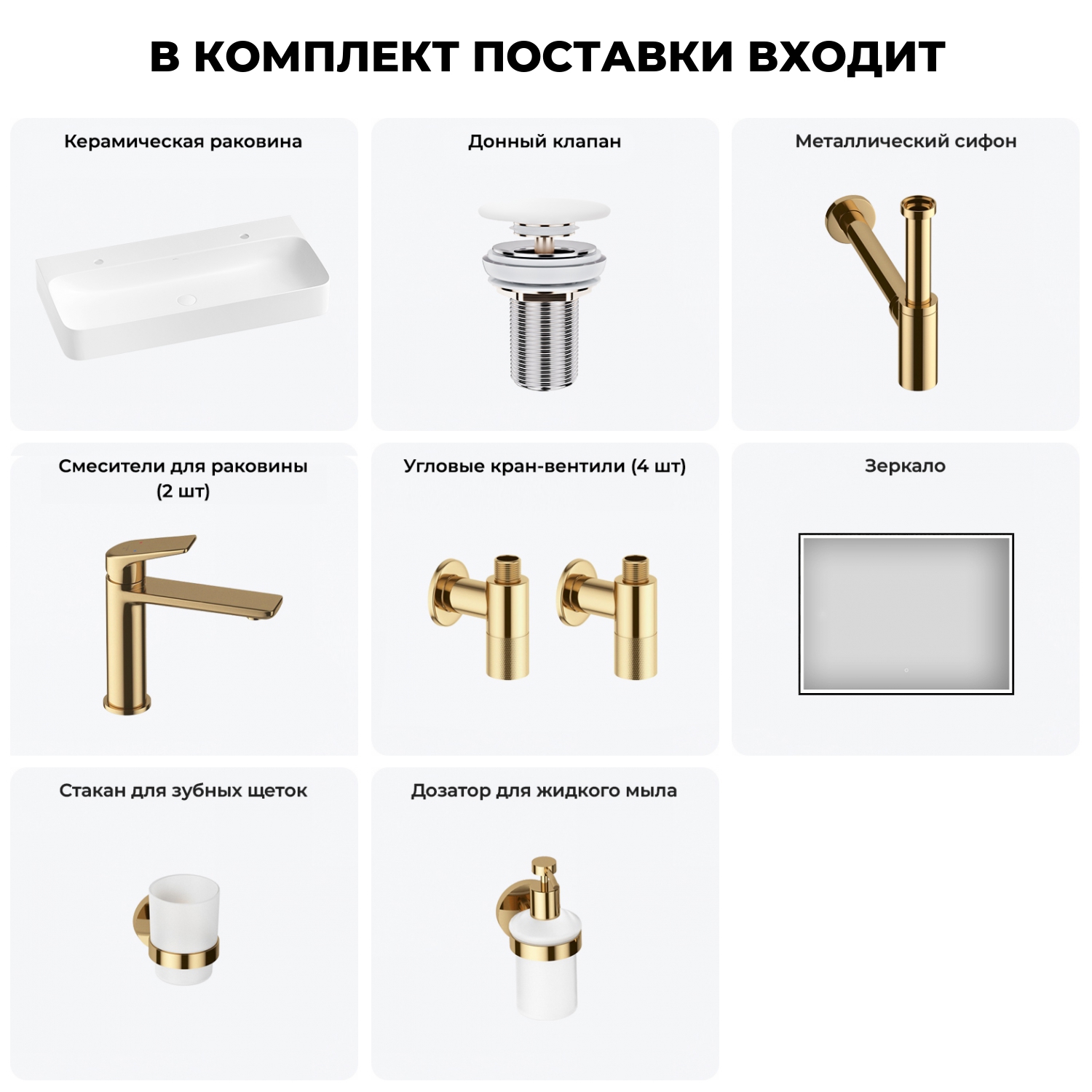 В КОМПЛЕКТ ПОСТАВКИ ВХОДИТ

Керамическая раковина

Донный клапан

Металлический сифон

Смесители для раковины (2 шт)

Угловые кран-вентили (4 шт)

Зеркало

Стакан для зубных щеток

Дозатор для жидкого мыла