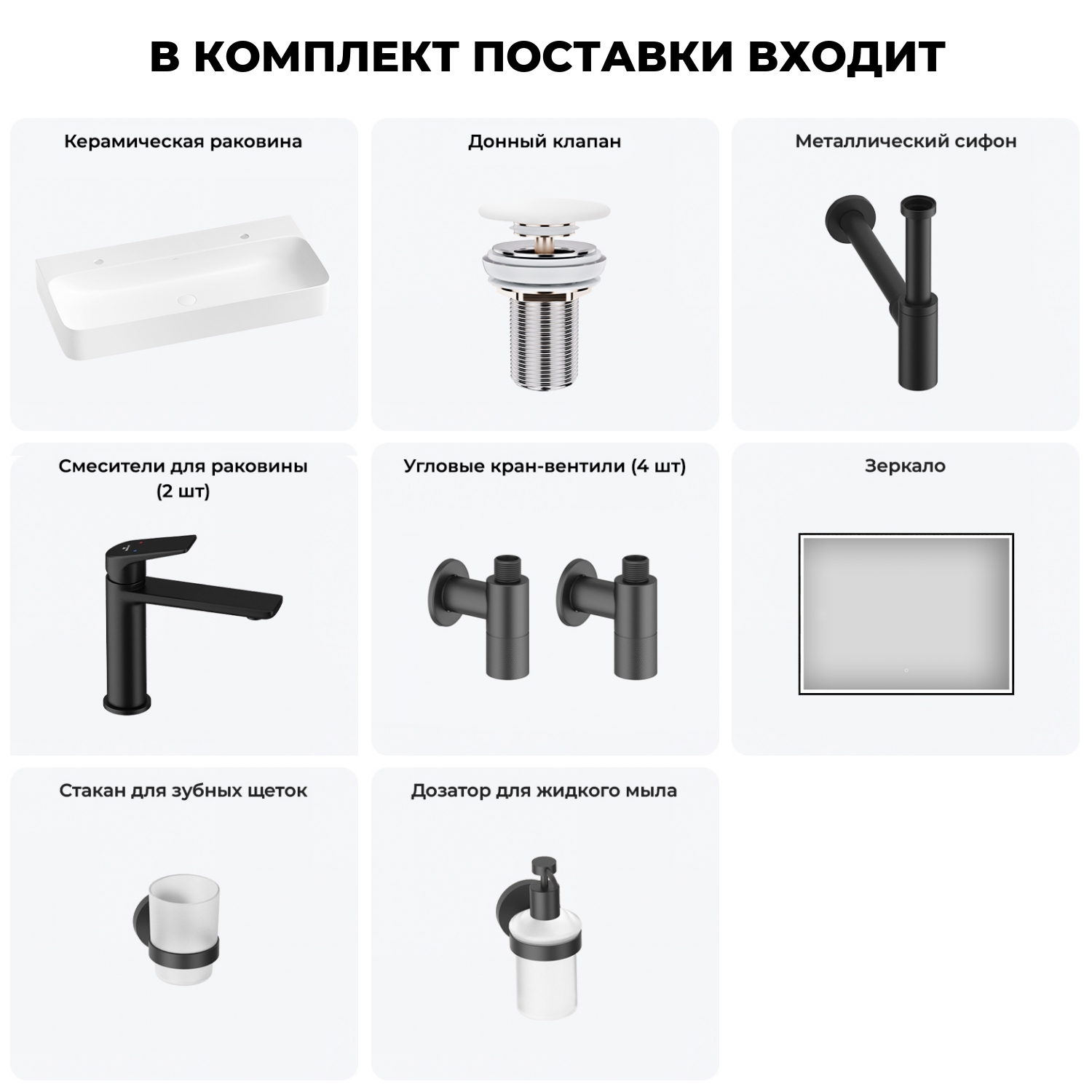 В КОМПЛЕКТ ПОСТАВКИ ВХОДИТ

Керамическая раковина

Донный клапан

Металлический сифон

Смесители для раковины (2 шт)

Угловые кран-вентили (4 шт)

Зеркало

Стакан для зубных щеток

Дозатор для жидкого мыла