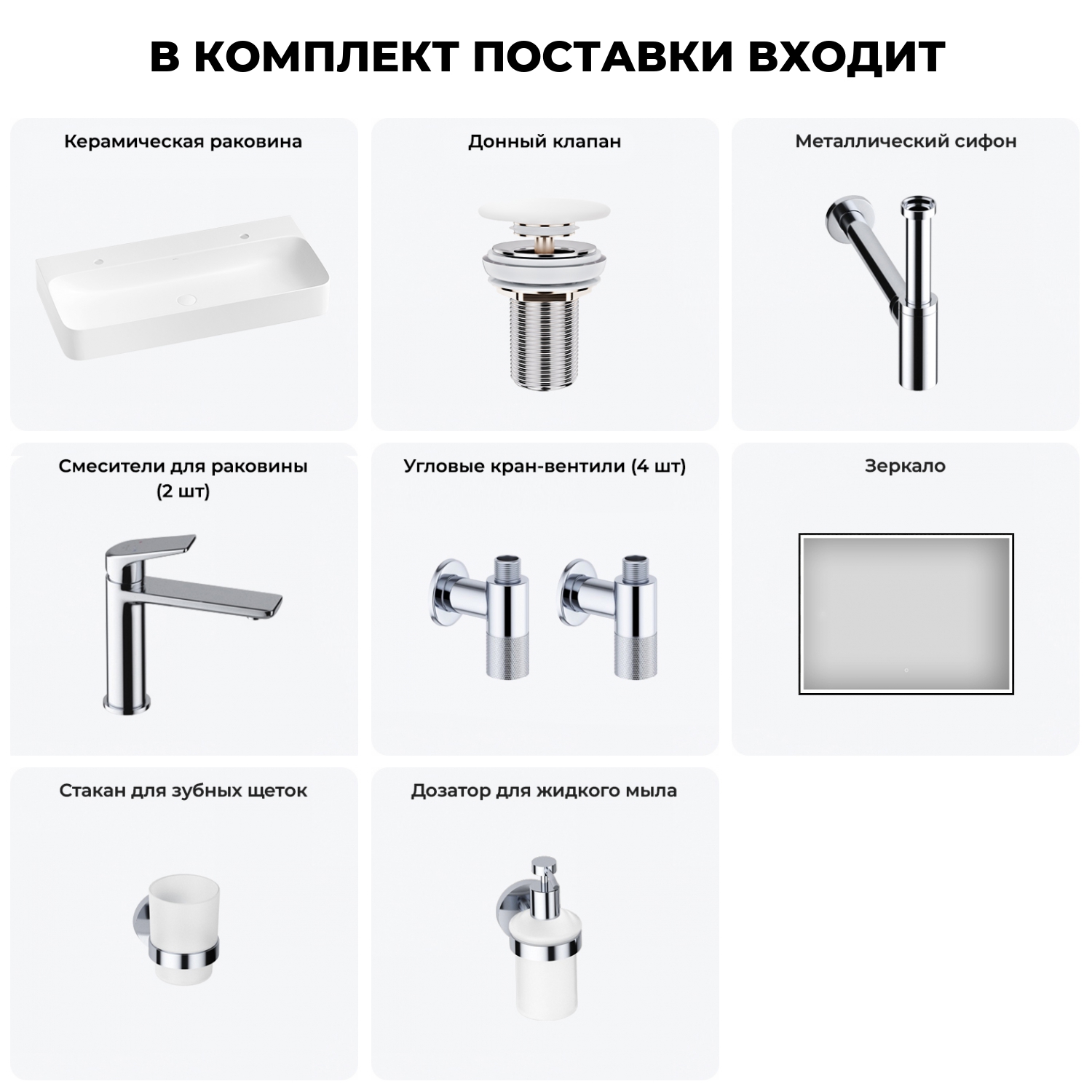 В КОМПЛЕКТ ПОСТАВКИ ВХОДИТ

Керамическая раковина

Донный клапан

Металлический сифон

Смесители для раковины (2 шт)

Угловые кран-вентили (4 шт)

Зеркало

Стакан для зубных щеток

Дозатор для жидкого мыла