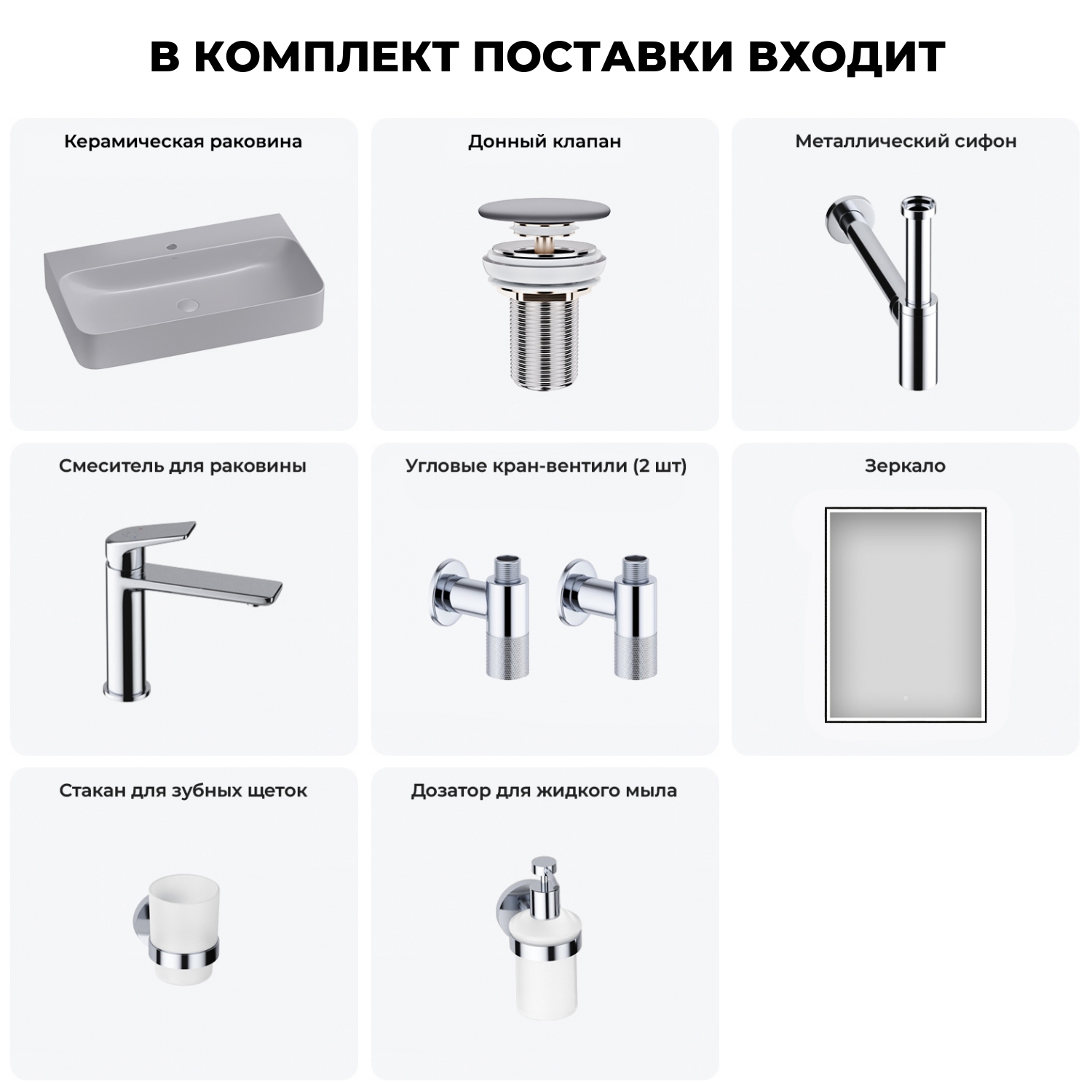 В КОМПЛЕКТ ПОСТАВКИ ВХОДИТ

Керамическая раковина

Донный клапан

Металлический сифон

Смеситель для раковины

Угловые кран-вентили (2 шт)

Зеркало

Стакан для зубных щеток

Дозатор для жидкого мыла