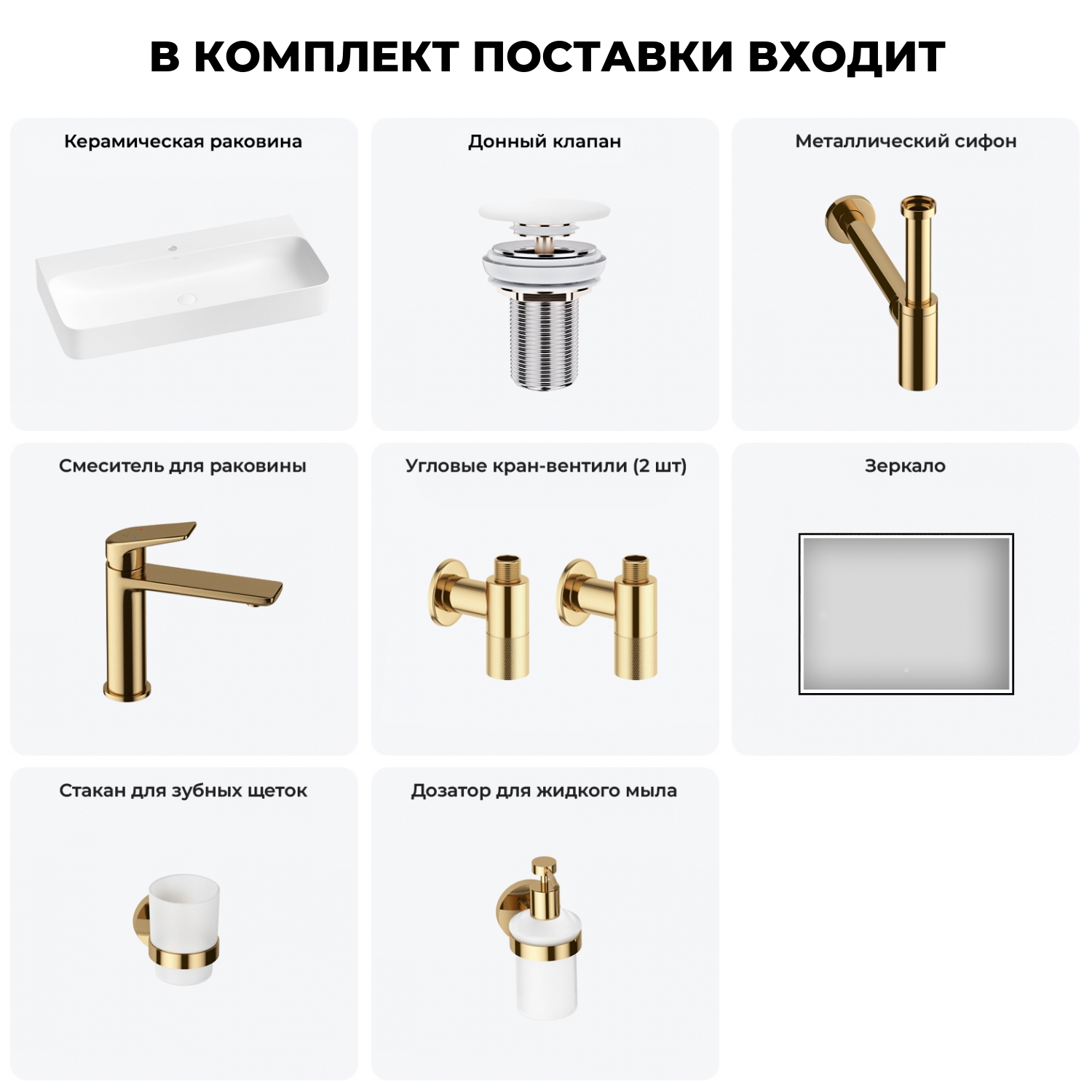 В КОМПЛЕКТ ПОСТАВКИ ВХОДИТ

Керамическая раковина

Донный клапан

Металлический сифон

Смеситель для раковины

Угловые кран-вентили (2 шт)

Зеркало

Стакан для зубных щеток

Дозатор для жидкого мыла