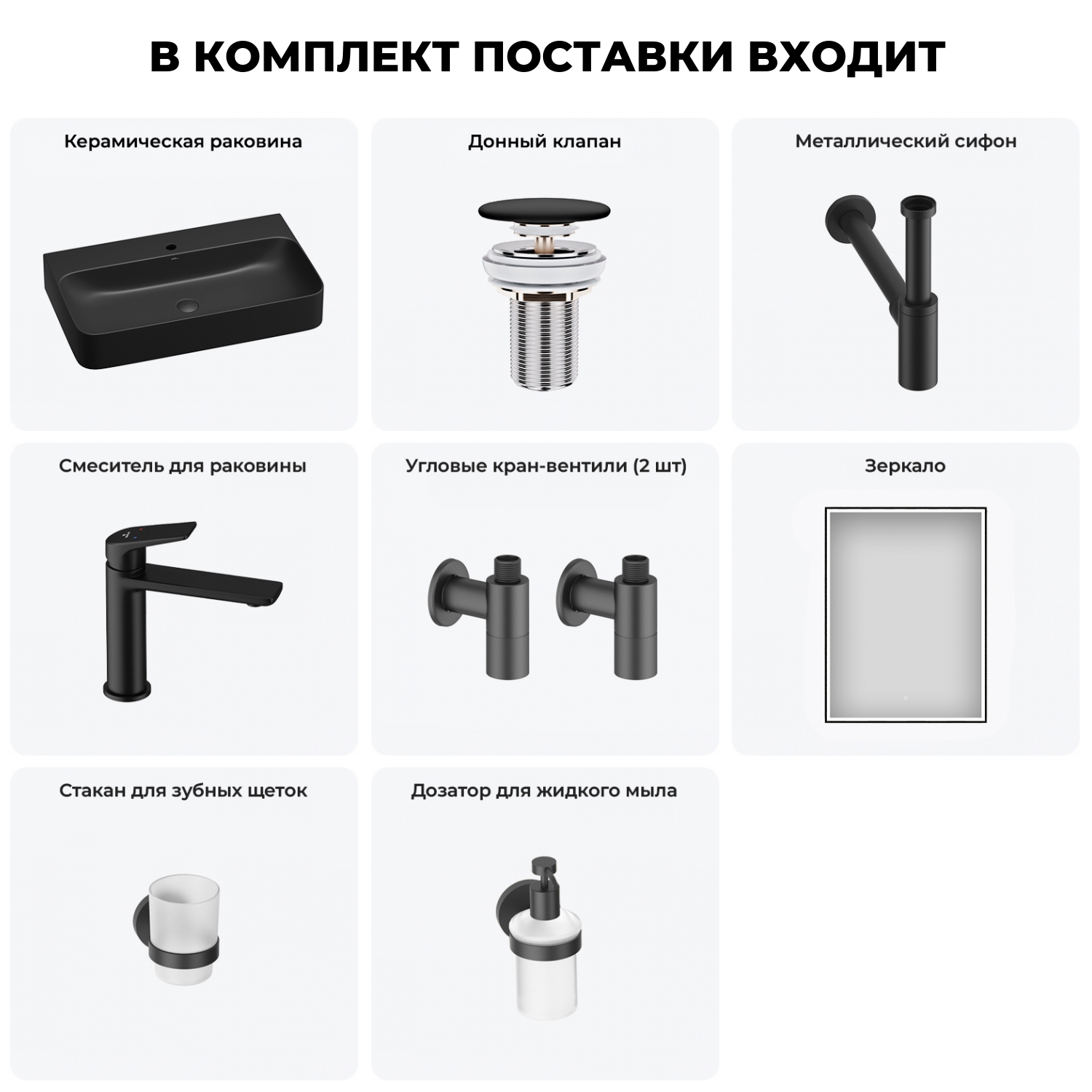 В КОМПЛЕКТ ПОСТАВКИ ВХОДИТ

Керамическая раковина

Донный клапан

Металлический сифон

Смеситель для раковины

Угловые кран-вентили (2 шт)

Зеркало

Стакан для зубных щеток

Дозатор для жидкого мыла