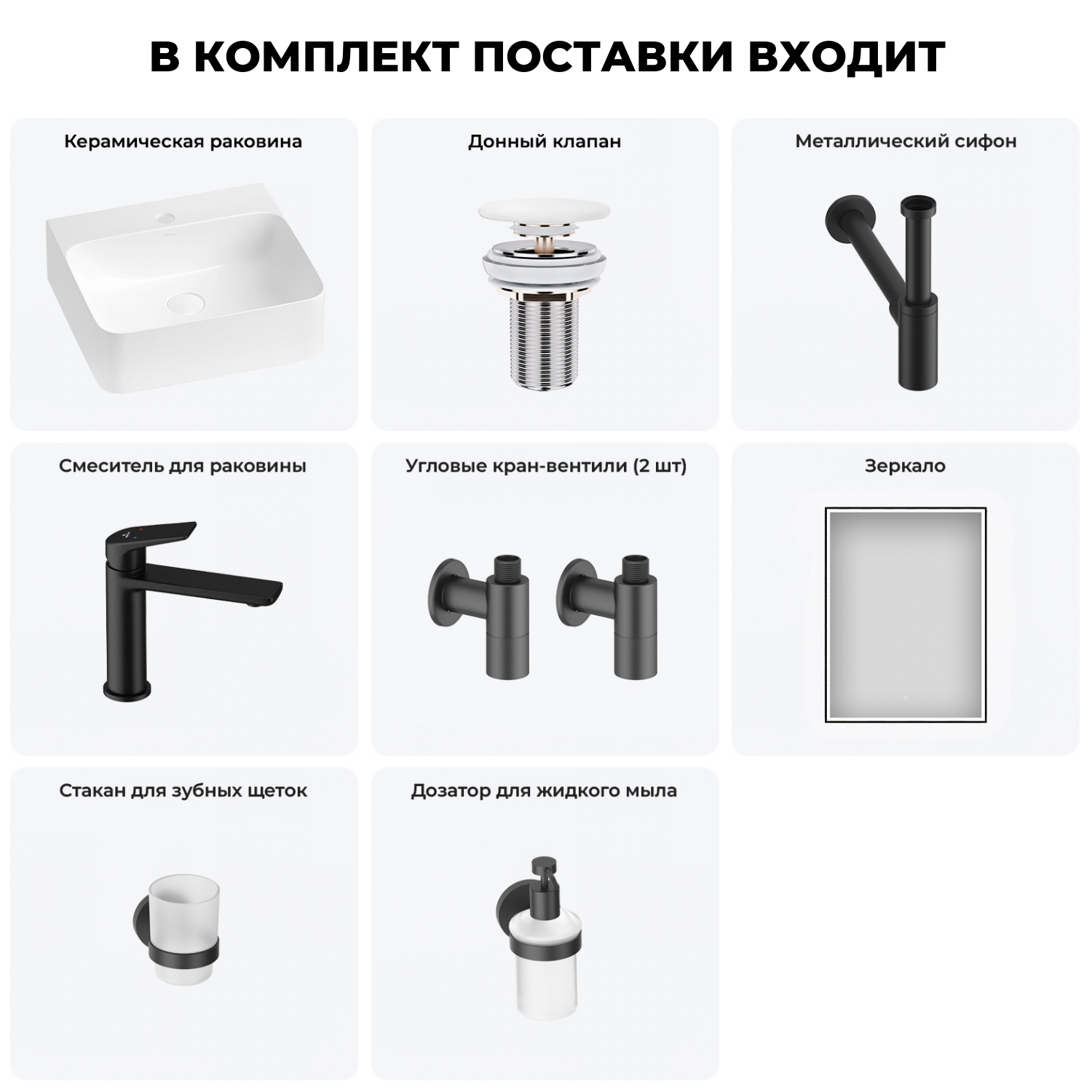 В КОМПЛЕКТ ПОСТАВКИ ВХОДИТ

Керамическая раковина

Донный клапан

Металлический сифон

Смеситель для раковины

Угловые кран-вентили (2 шт)

Зеркало

Стакан для зубных щеток

Дозатор для жидкого мыла