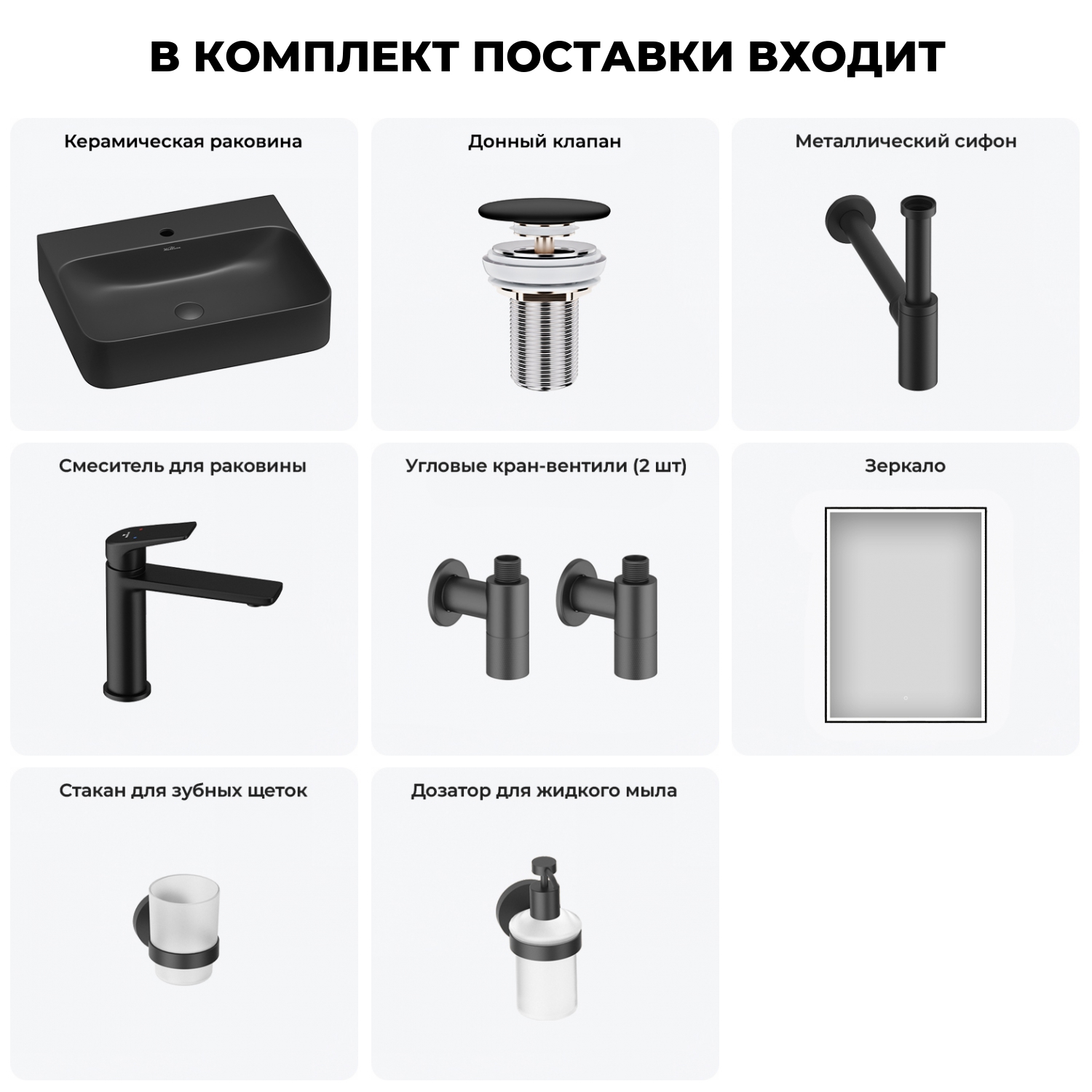 В КОМПЛЕКТ ПОСТАВКИ ВХОДИТ

Керамическая раковина

Донный клапан

Металлический сифон

Смеситель для раковины

Угловые кран-вентили (2 шт)

Зеркало

Стакан для зубных щеток

Дозатор для жидкого мыла