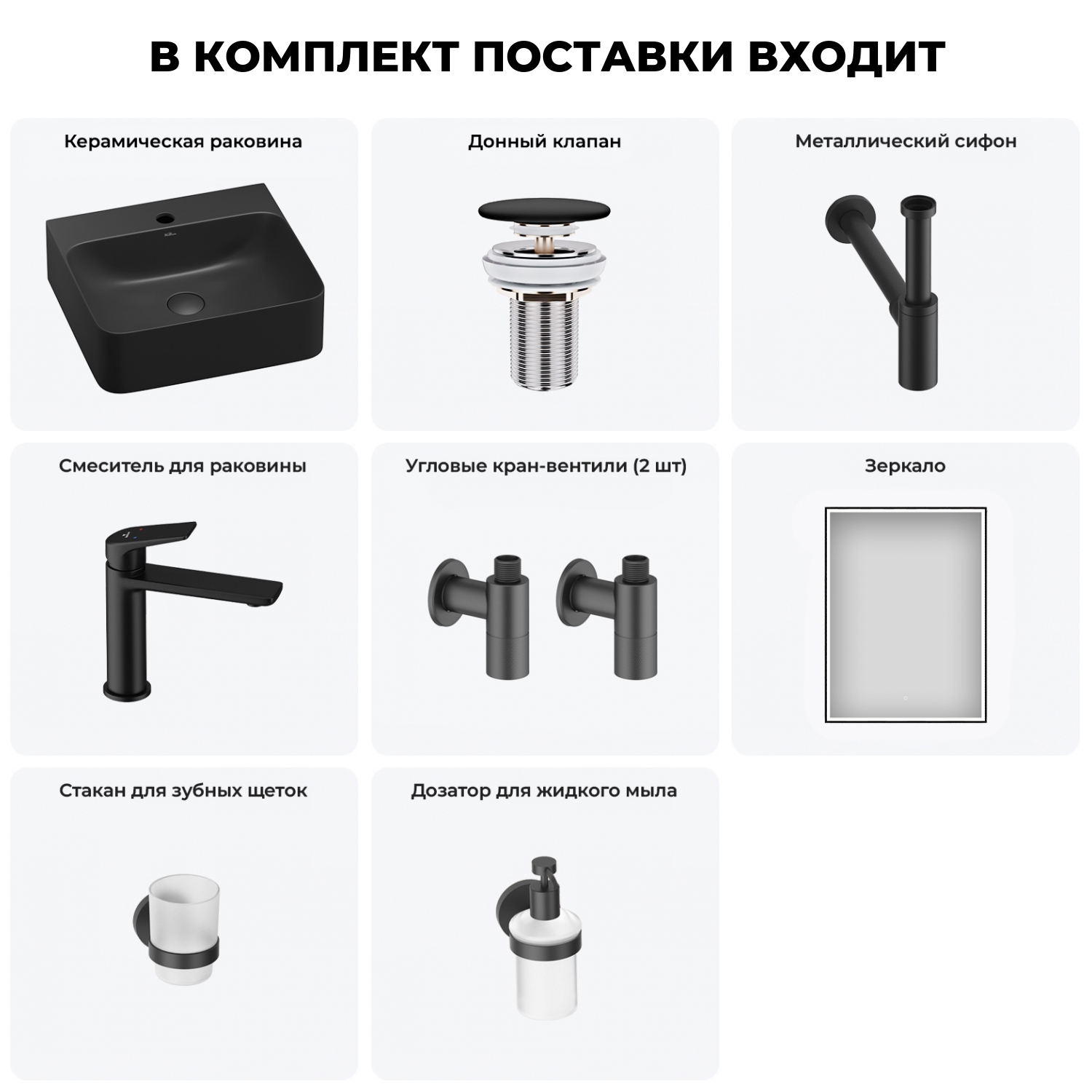 В КОМПЛЕКТ ПОСТАВКИ ВХОДИТ

Керамическая раковина

Донный клапан

Металлический сифон

Смеситель для раковины

Угловые кран-вентили (2 шт)

Зеркало

Стакан для зубных щеток

Дозатор для жидкого мыла