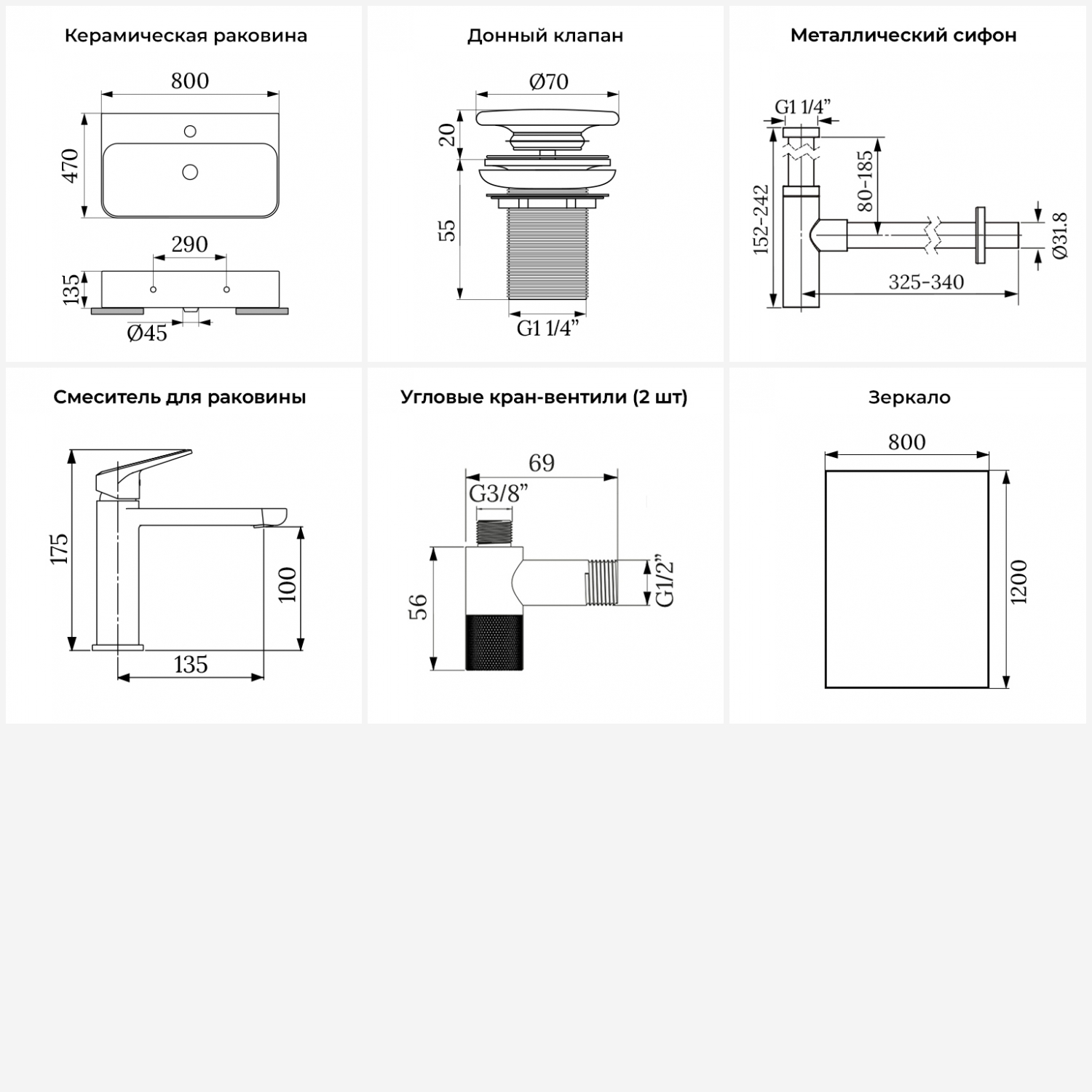 Керамическая раковина

800

470

290

135

Ø45

Донный клапан

Ø70

20

55

G1 1/4"

Металлический сифон

G1 1/4"

152-242

80-185

Ø31.8

325-340

Смеситель для раковины

175

100

135

Угловые кран-вентили (2 шт)

69

G3/8"

56

G1/2"

Зеркало

800

1200