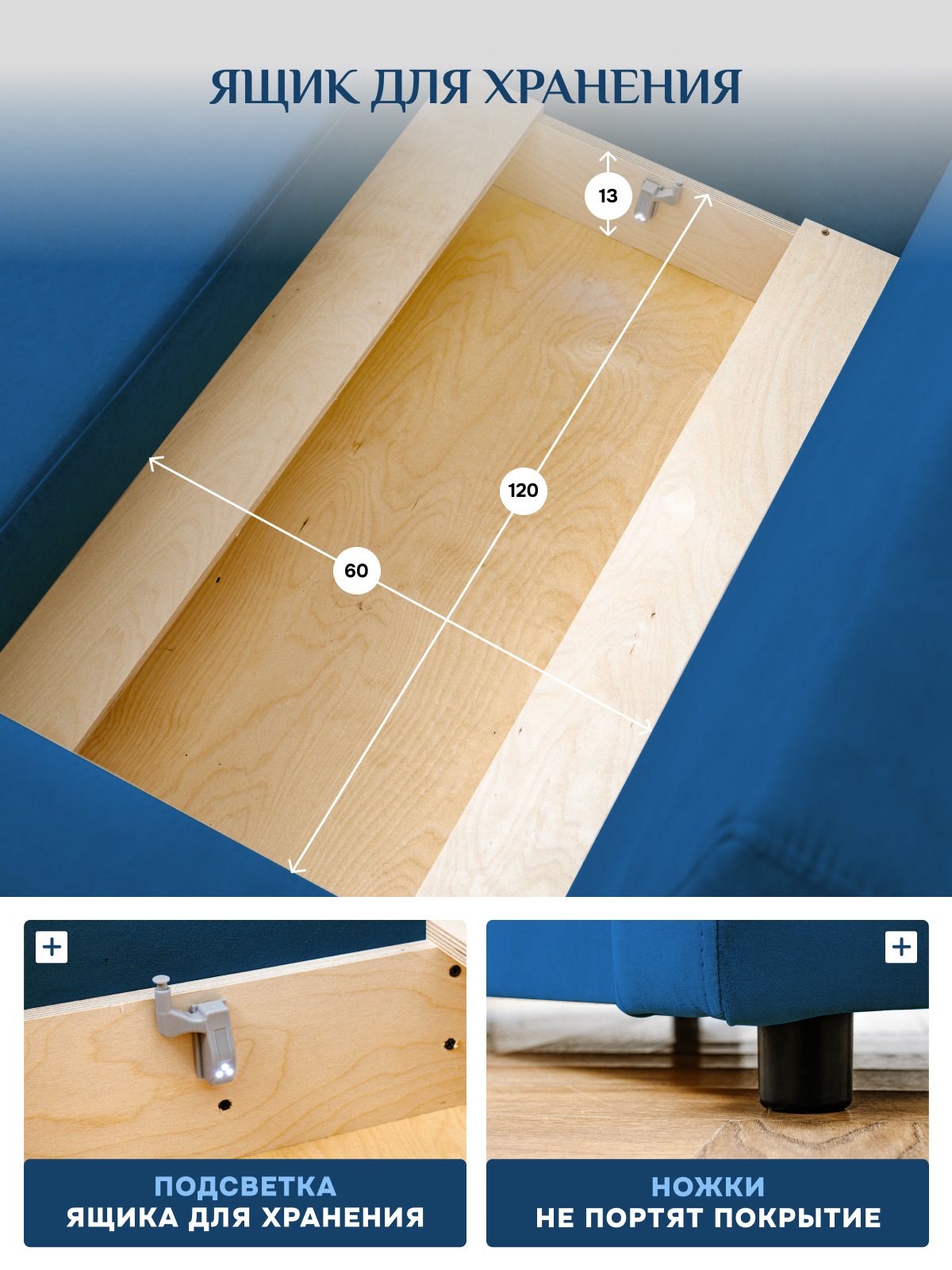 ЯЩИК ДЛЯ ХРАНЕНИЯ

13

120

60

+

+

ПОДСВЕТКА
ЯЩИКА ДЛЯ ХРАНЕНИЯ

НОЖКИ
НЕ ПОРТЯТ ПОКРЫТИЕ