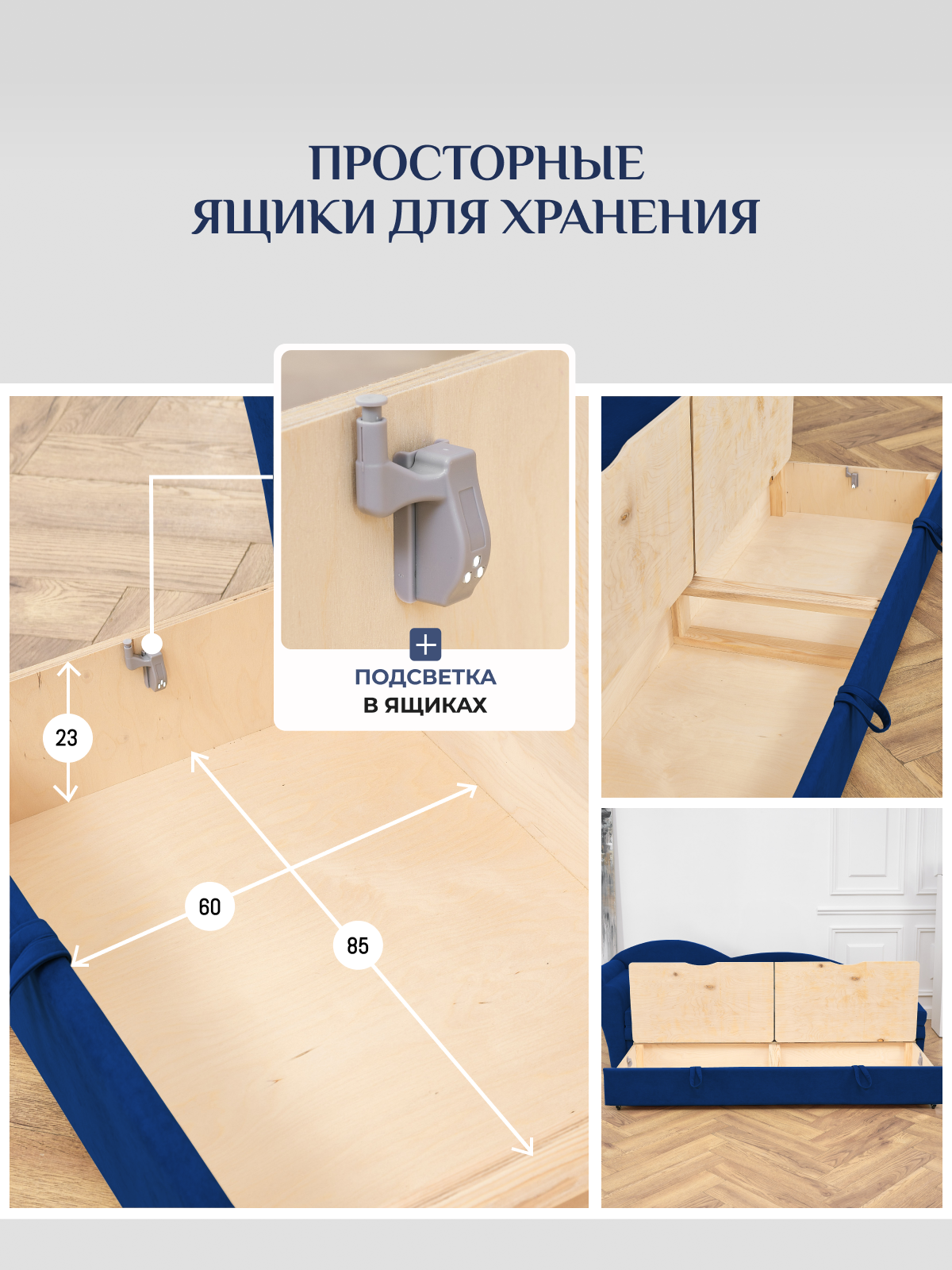 ПРОСТОРНЫЕ
ЯЩИКИ ДЛЯ ХРАНЕНИЯ

+
ПОДСВЕТКА
В ЯЩИКАХ

23

60

85