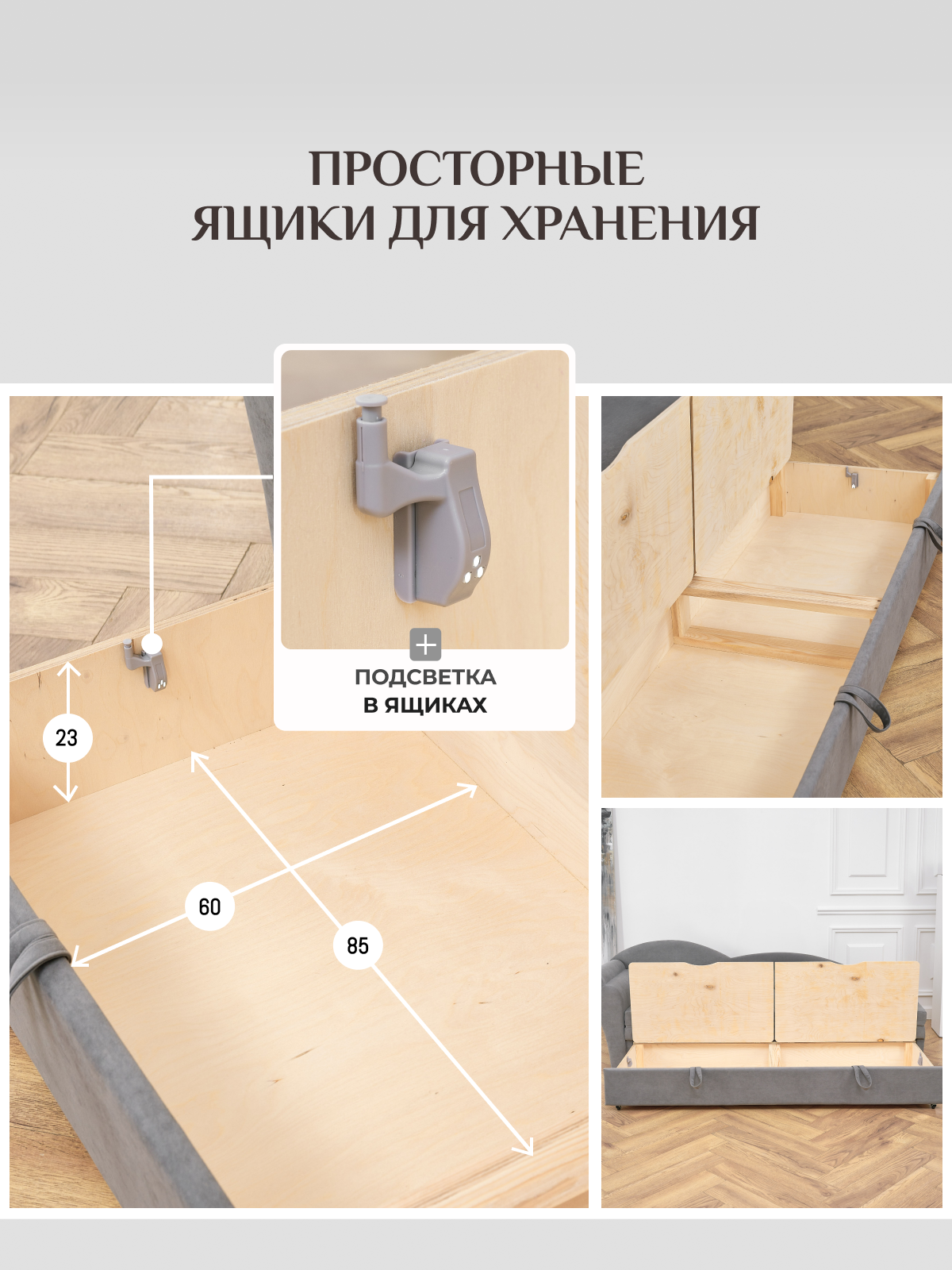 ПРОСТОРНЫЕ
ЯЩИКИ ДЛЯ ХРАНЕНИЯ

+
ПОДСВЕТКА
В ЯЩИКАХ

23

60

85