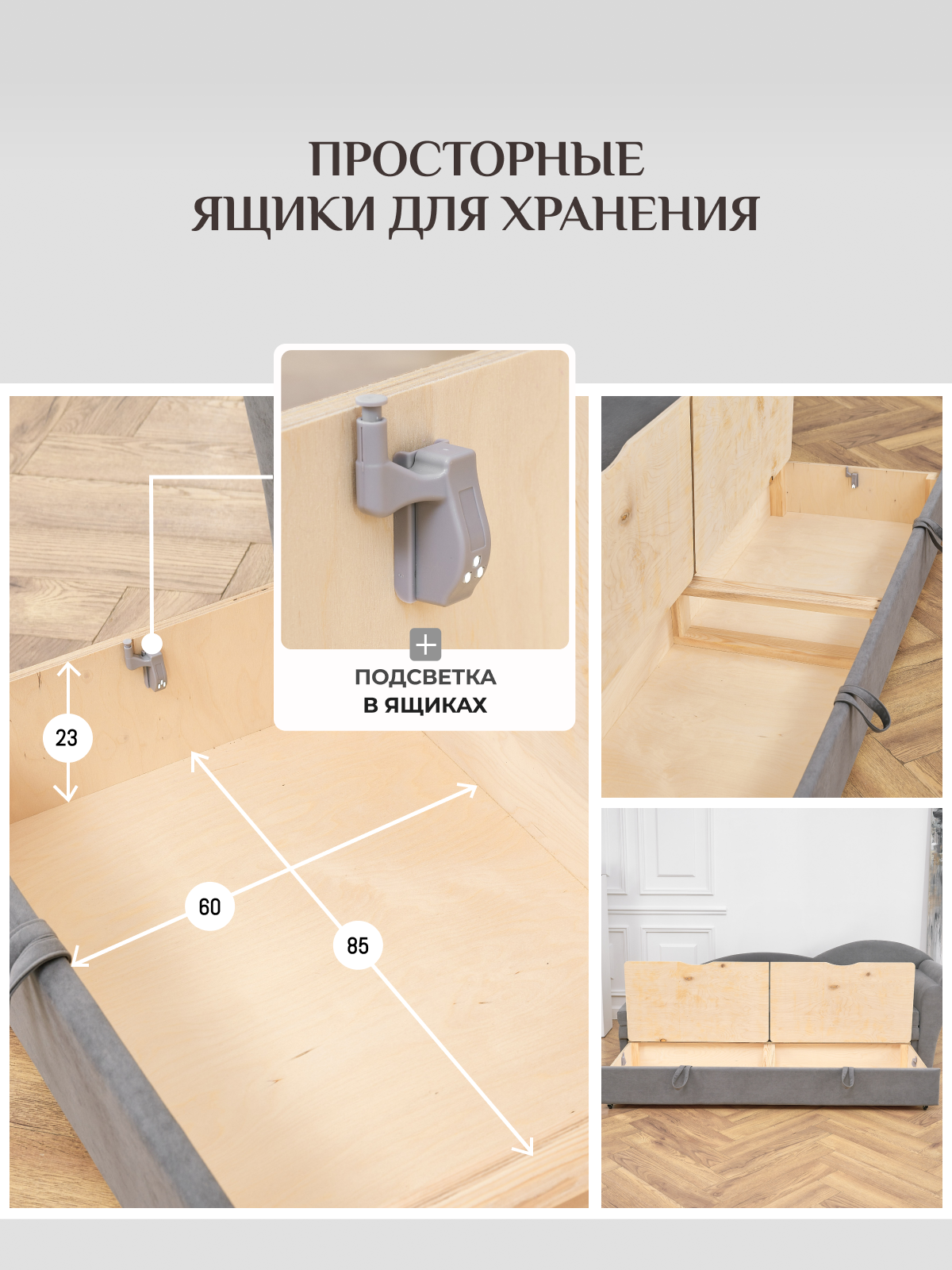 ПРОСТОРНЫЕ
ЯЩИКИ ДЛЯ ХРАНЕНИЯ

+
ПОДСВЕТКА
В ЯЩИКАХ

23

60

85