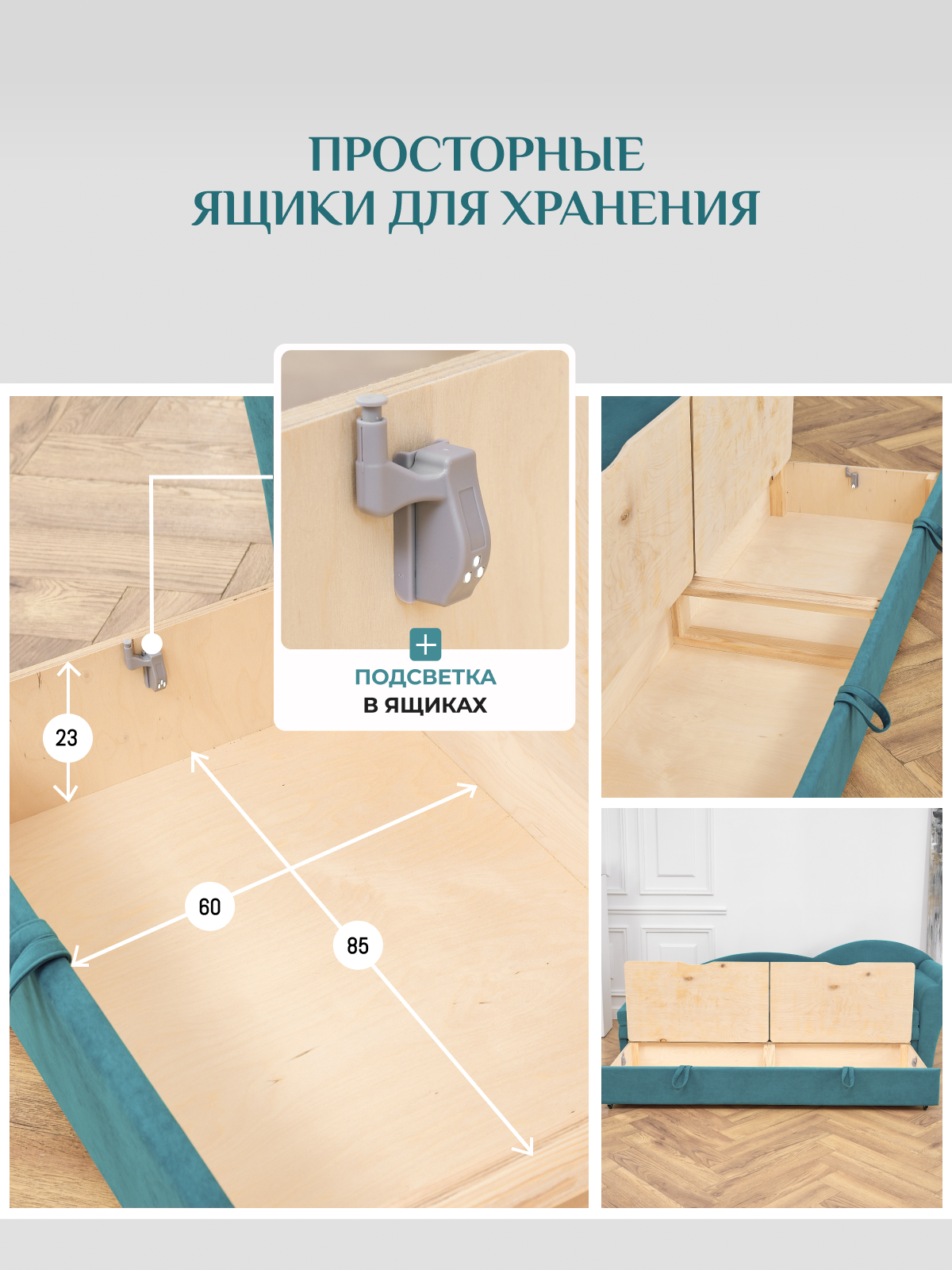 ПРОСТОРНЫЕ
ЯЩИКИ ДЛЯ ХРАНЕНИЯ

+
ПОДСВЕТКА
В ЯЩИКАХ

23

60

85