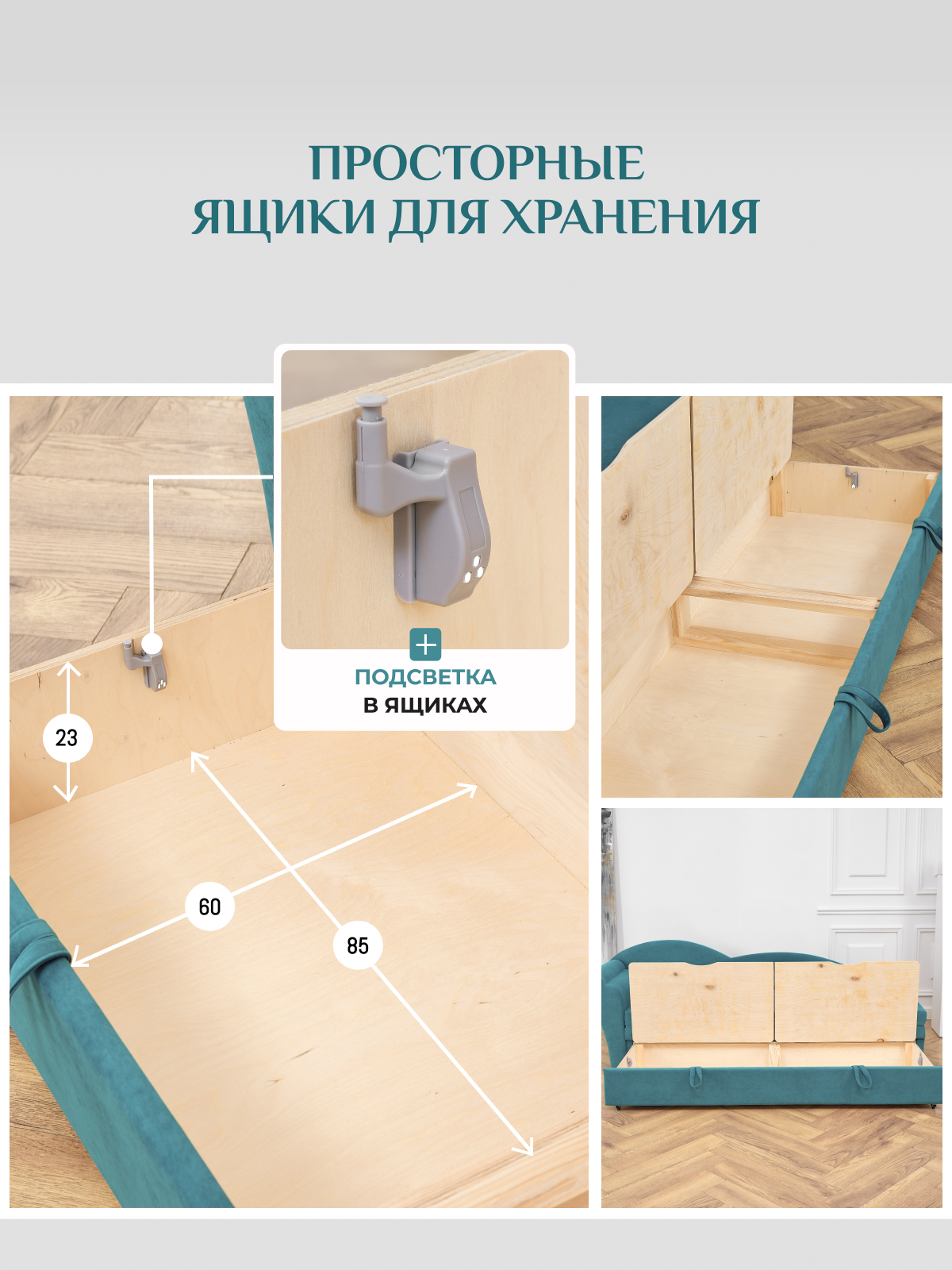 ПРОСТОРНЫЕ
ЯЩИКИ ДЛЯ ХРАНЕНИЯ

+
ПОДСВЕТКА
В ЯЩИКАХ

23

60

85