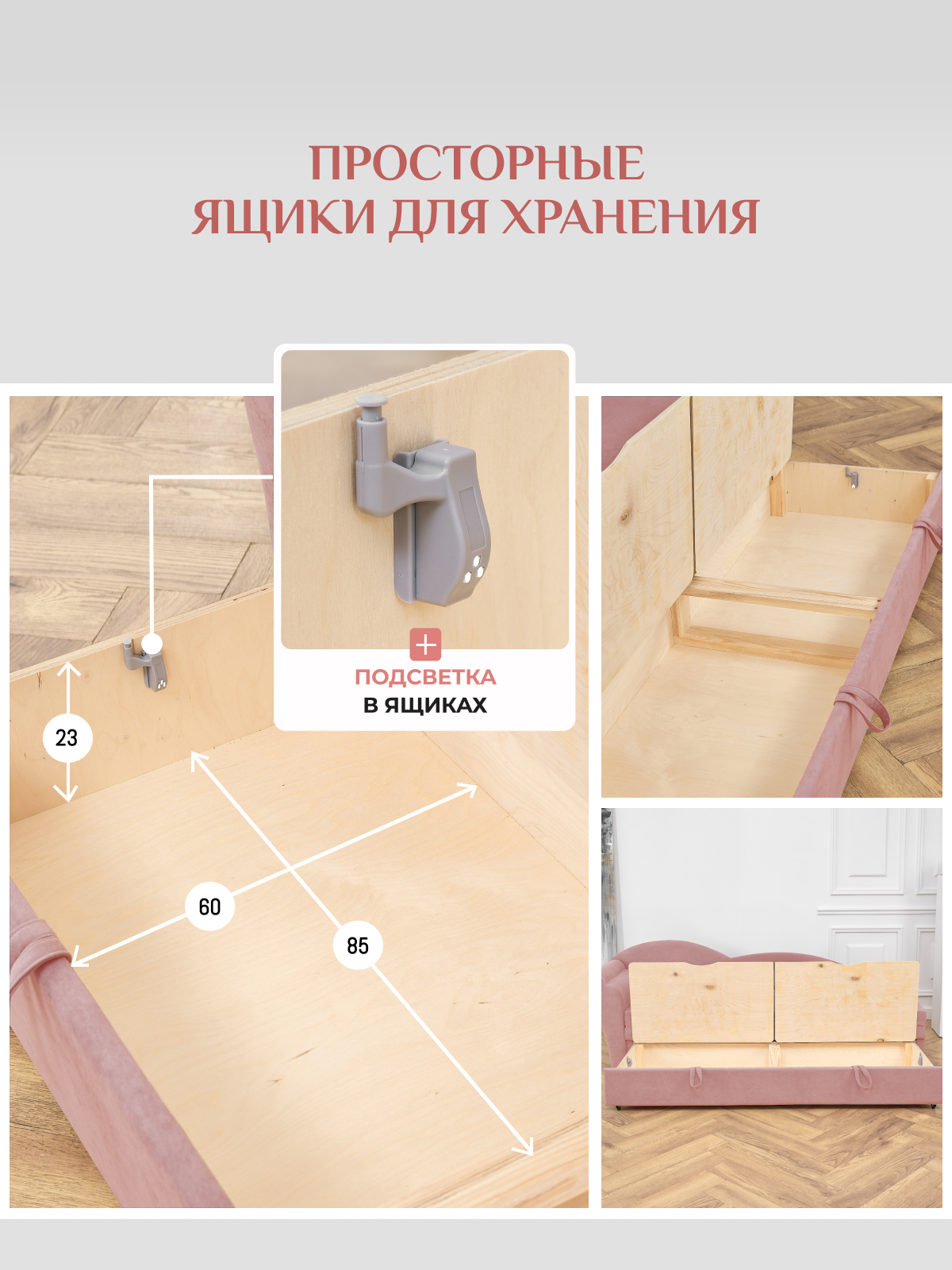 ПРОСТОРНЫЕ
ЯЩИКИ ДЛЯ ХРАНЕНИЯ

+
ПОДСВЕТКА
В ЯЩИКАХ

23

60

85