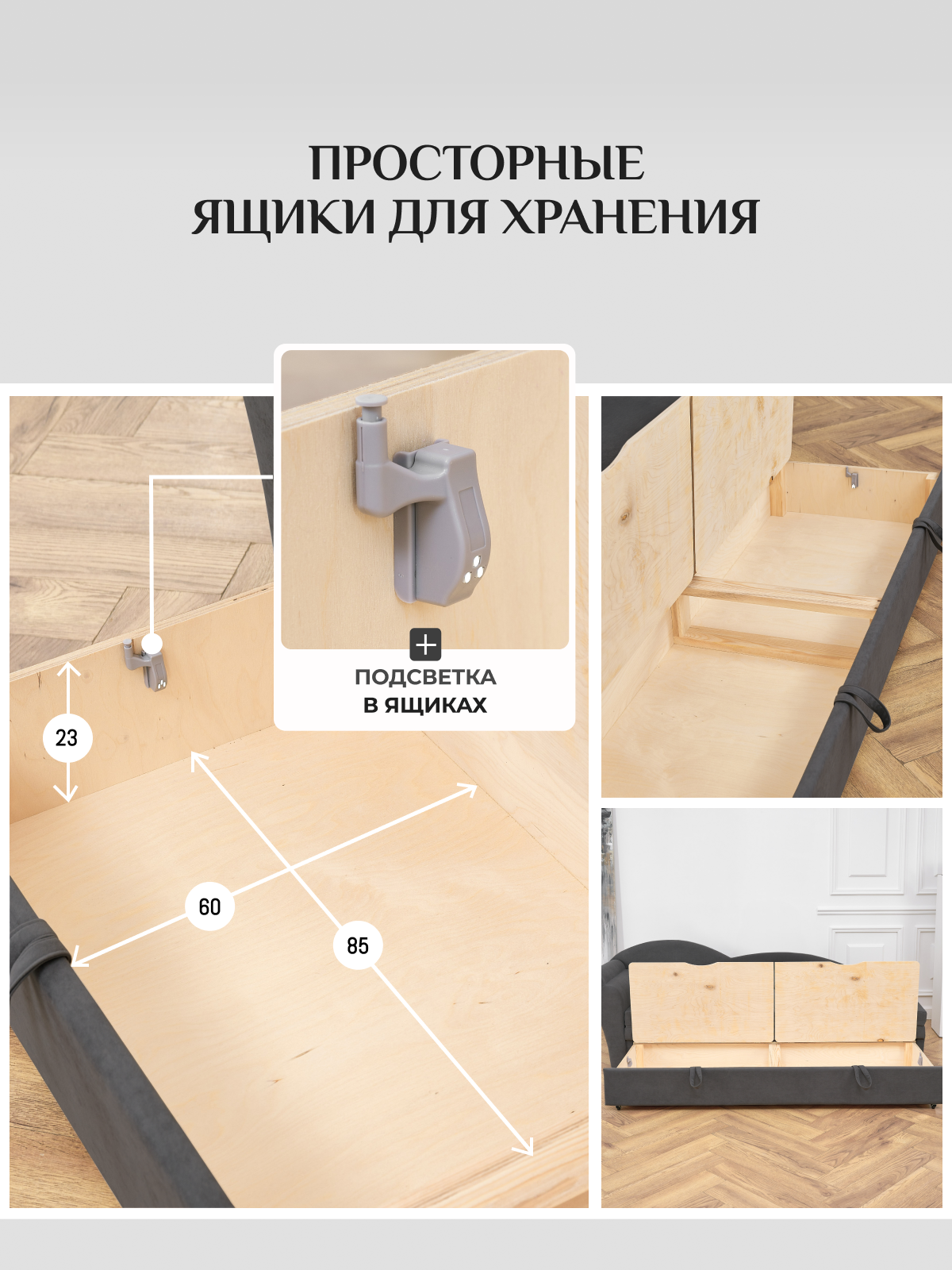 ПРОСТОРНЫЕ
ЯЩИКИ ДЛЯ ХРАНЕНИЯ

+
ПОДСВЕТКА
В ЯЩИКАХ

23

60

85