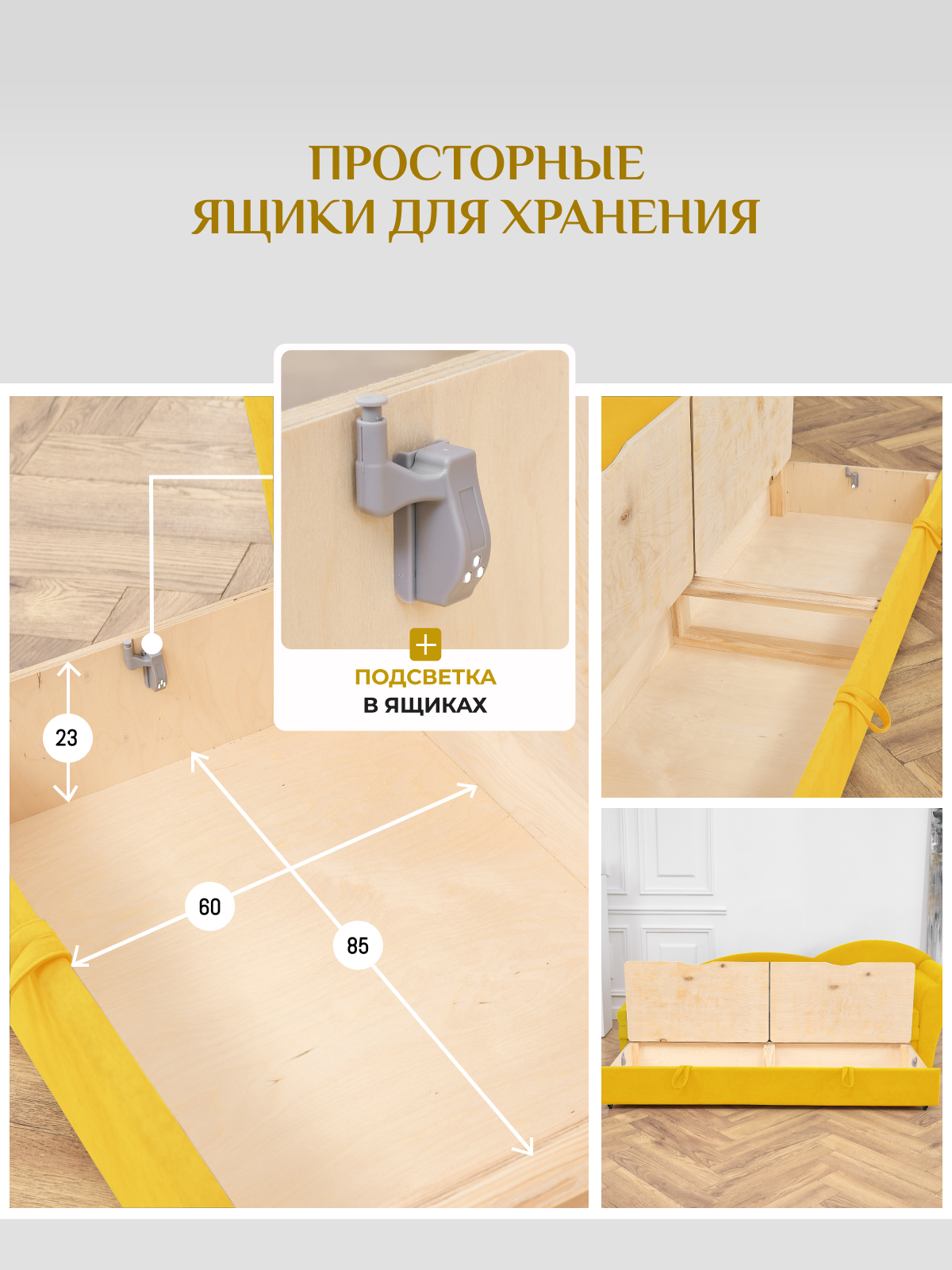 ПРОСТОРНЫЕ
ЯЩИКИ ДЛЯ ХРАНЕНИЯ

+
ПОДСВЕТКА
В ЯЩИКАХ

23

60

85