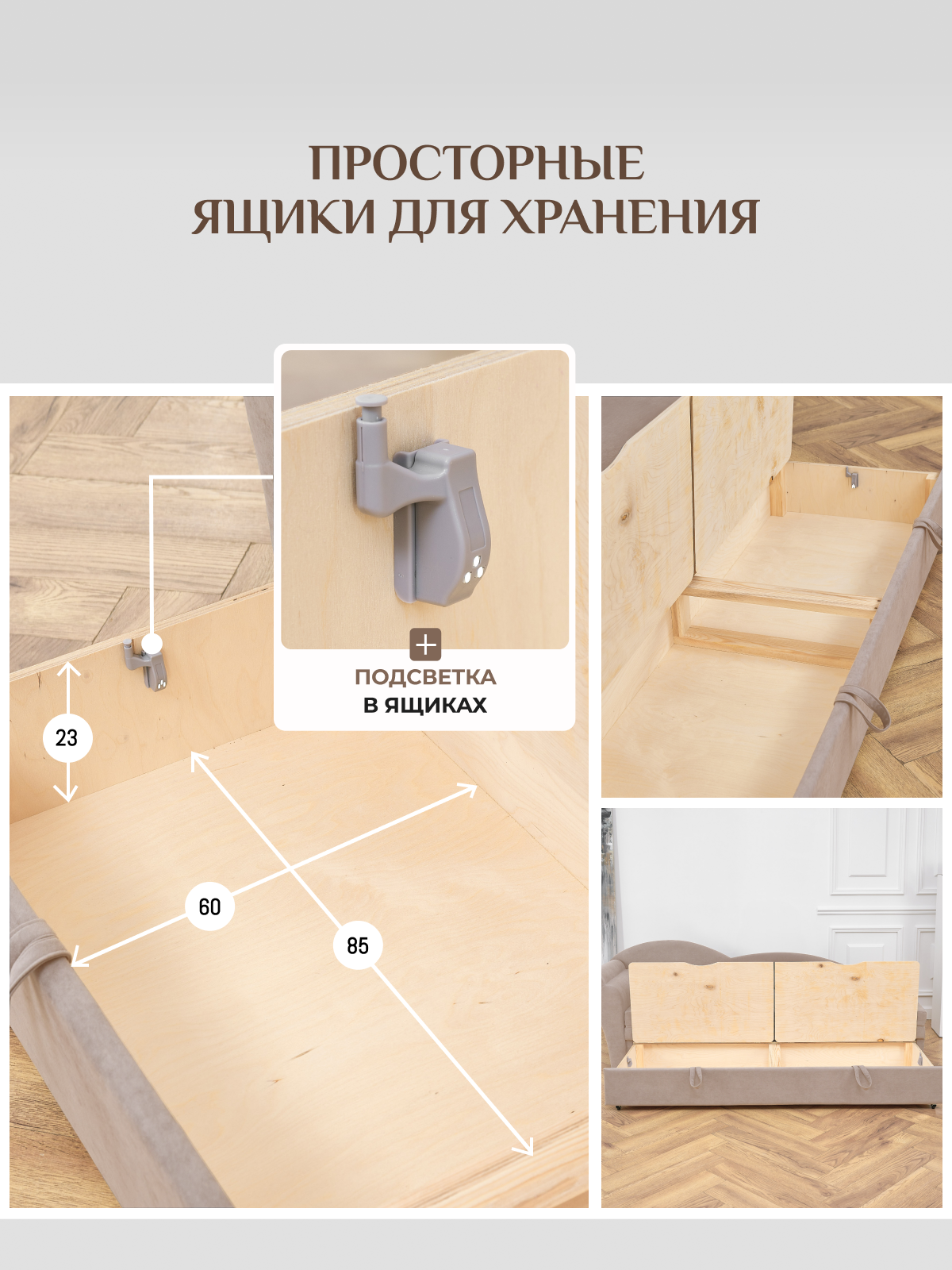 ПРОСТОРНЫЕ
ЯЩИКИ ДЛЯ ХРАНЕНИЯ

+
ПОДСВЕТКА
В ЯЩИКАХ

23

60

85