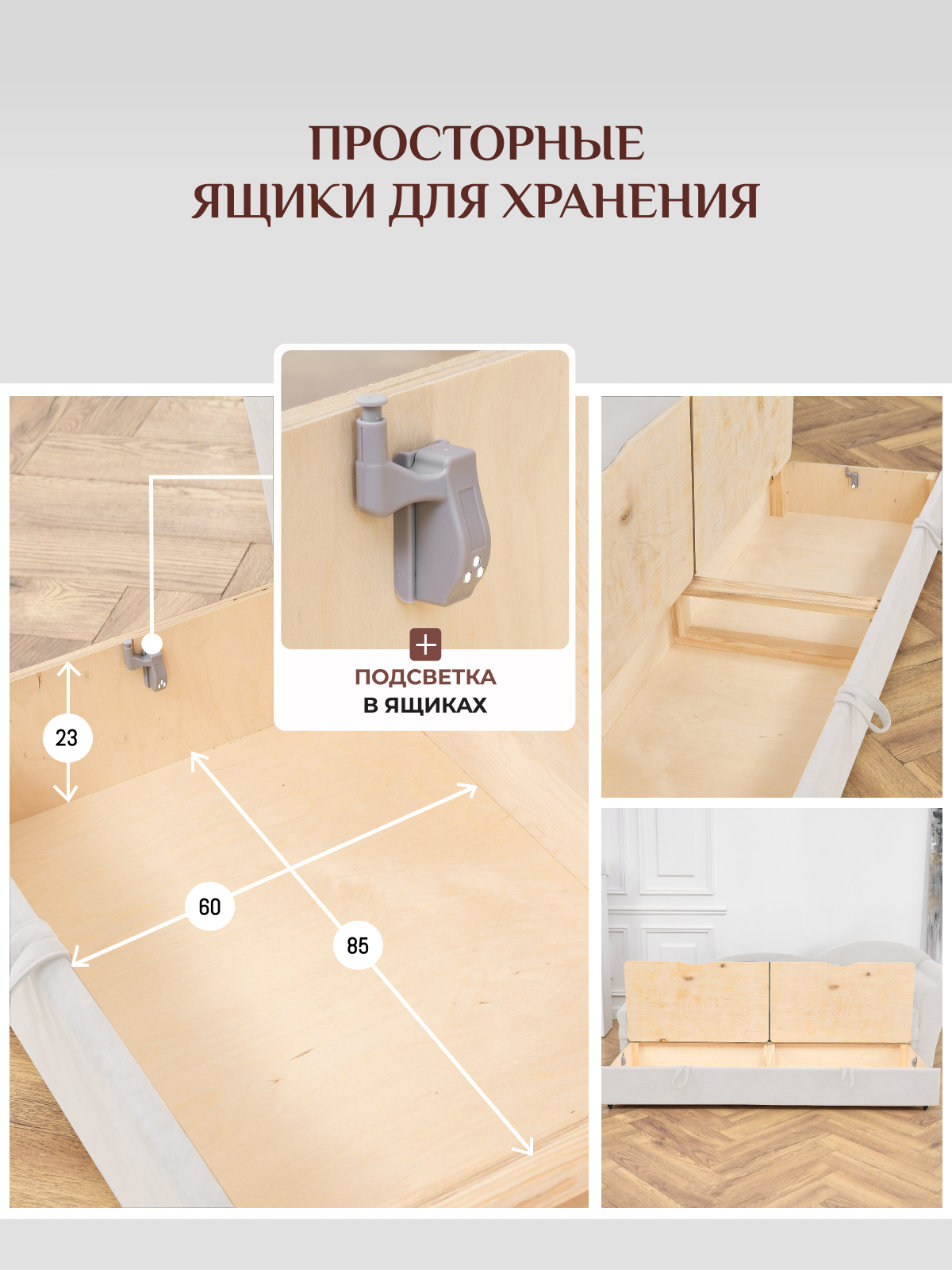 ПРОСТОРНЫЕ
ЯЩИКИ ДЛЯ ХРАНЕНИЯ

+
ПОДСВЕТКА
В ЯЩИКАХ

23

60

85