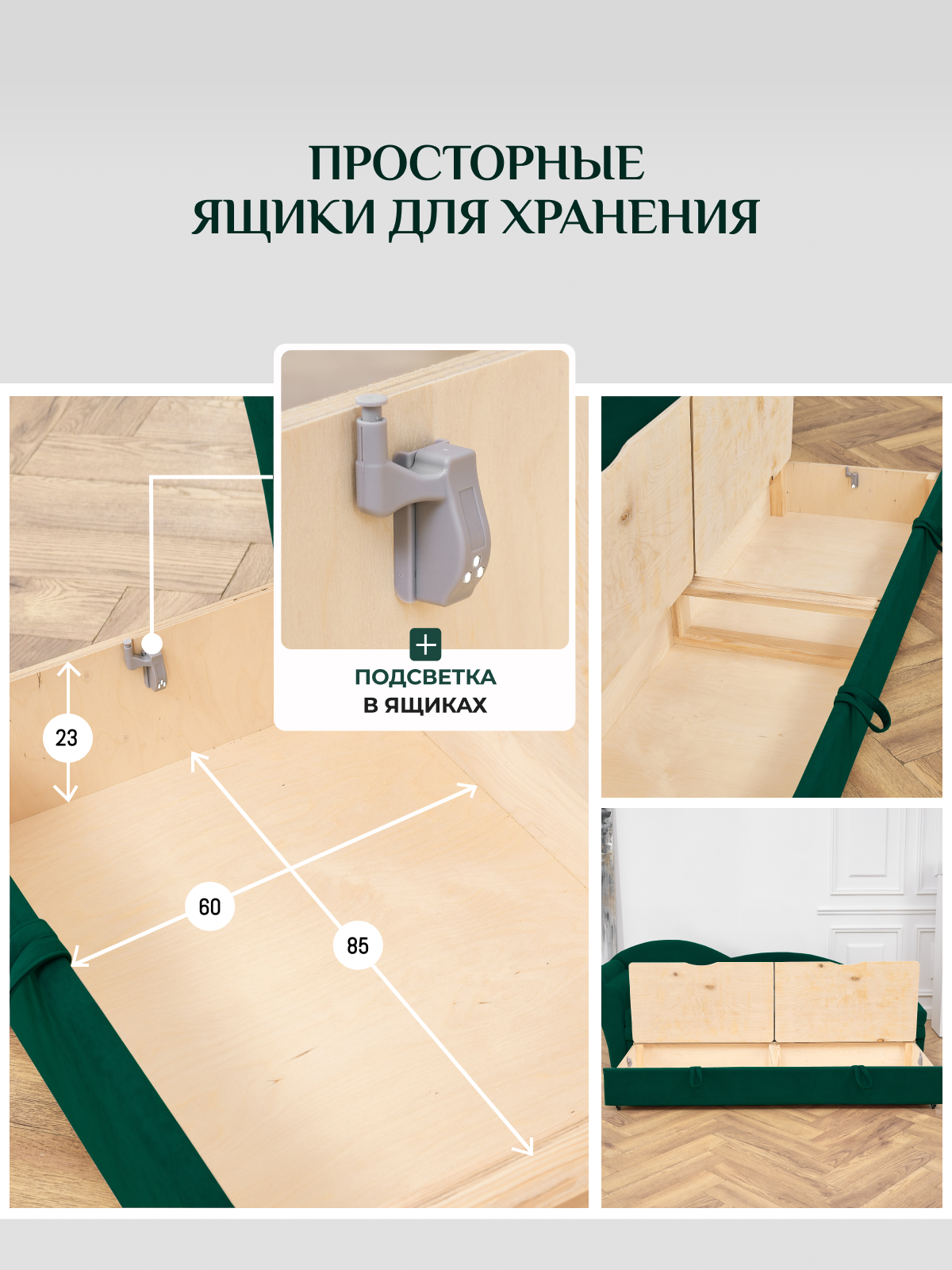 ПРОСТОРНЫЕ
ЯЩИКИ ДЛЯ ХРАНЕНИЯ

+
ПОДСВЕТКА
В ЯЩИКАХ

23

60

85