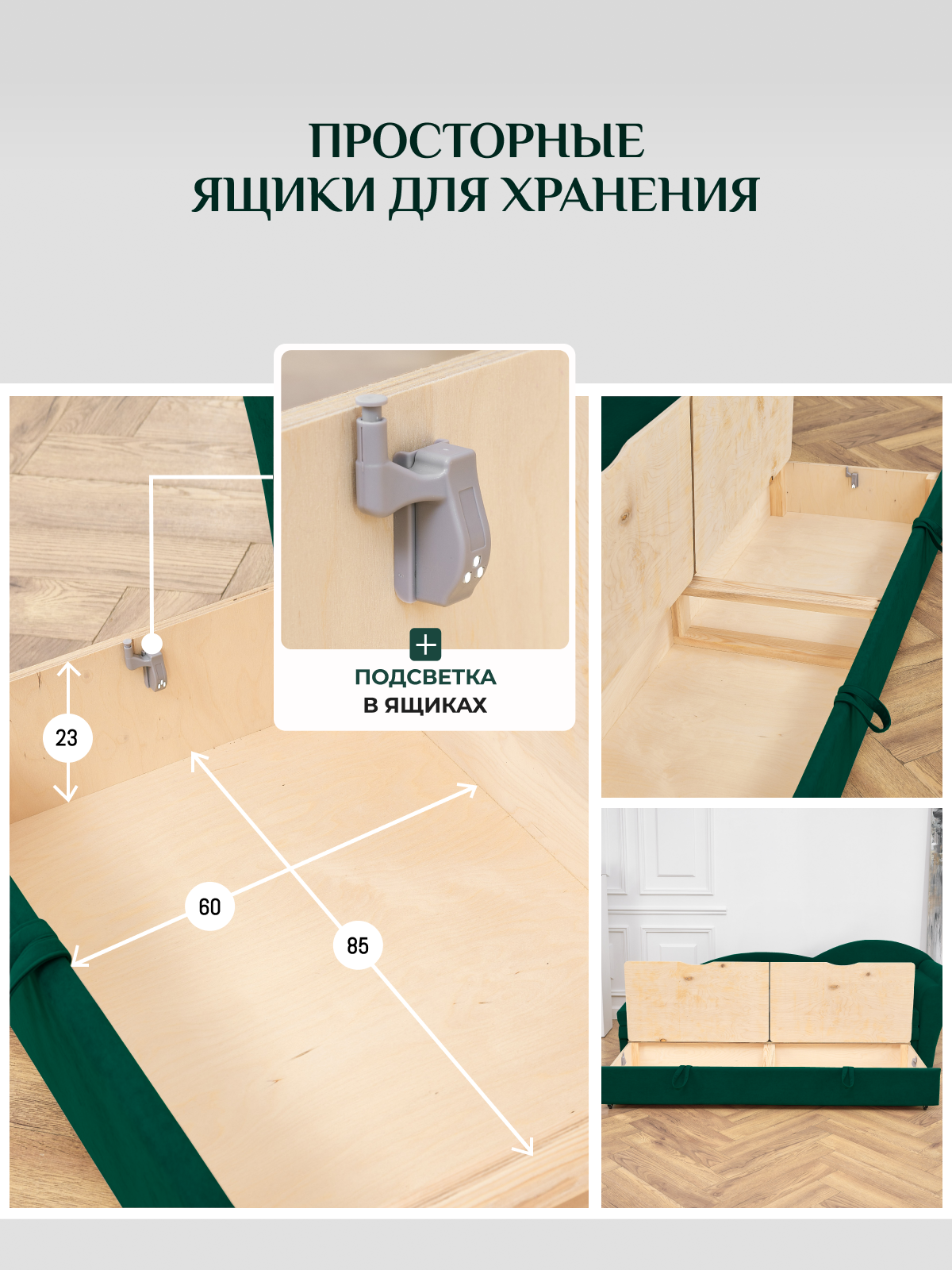 ПРОСТОРНЫЕ
ЯЩИКИ ДЛЯ ХРАНЕНИЯ

+
ПОДСВЕТКА
В ЯЩИКАХ

23

60

85