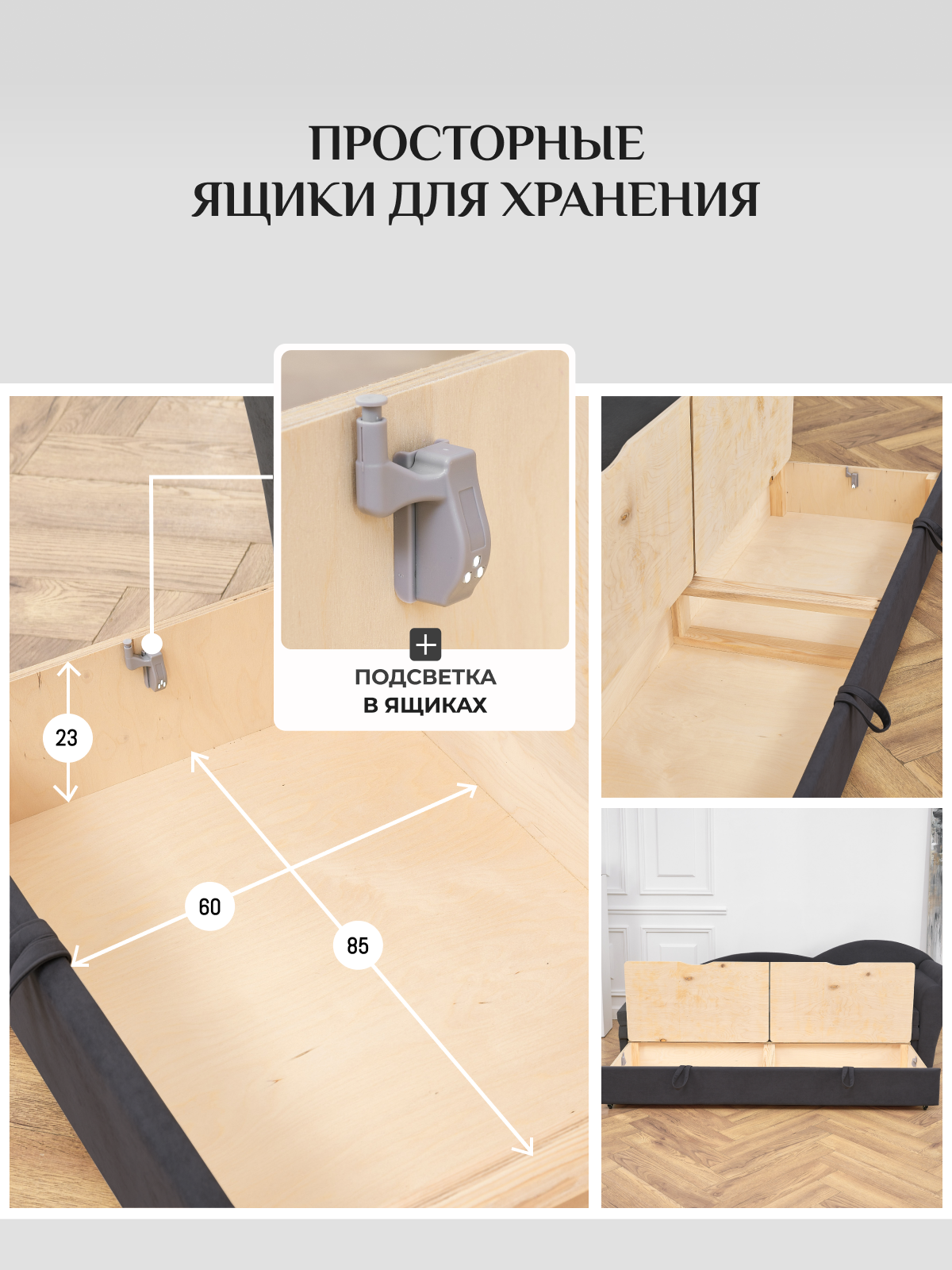 ПРОСТОРНЫЕ ЯЩИКИ ДЛЯ ХРАНЕНИЯ

+

ПОДСВЕТКА В ЯЩИКАХ

23

60

85