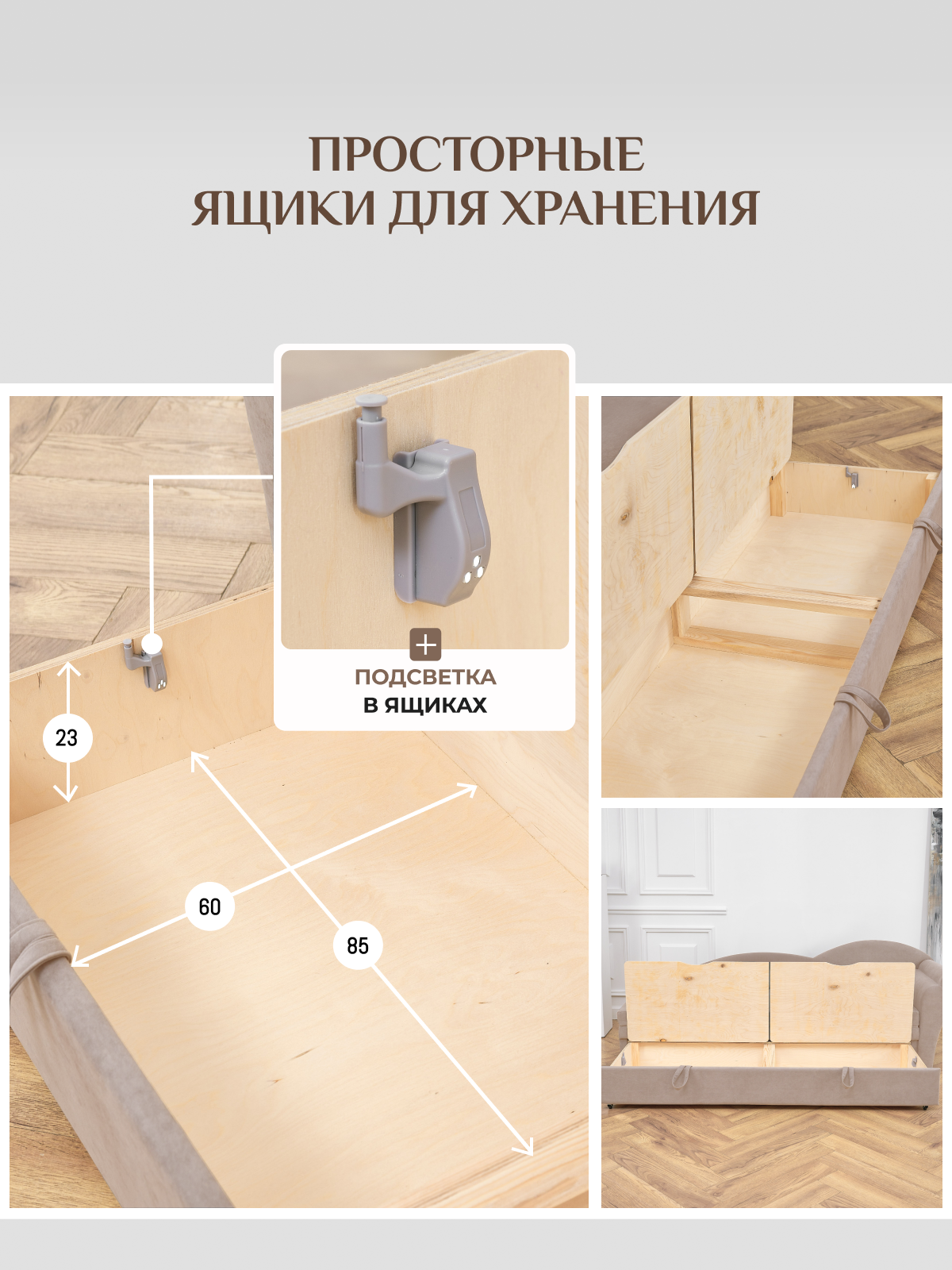 ПРОСТОРНЫЕ
ЯЩИКИ ДЛЯ ХРАНЕНИЯ

+
ПОДСВЕТКА
В ЯЩИКАХ

23

60

85