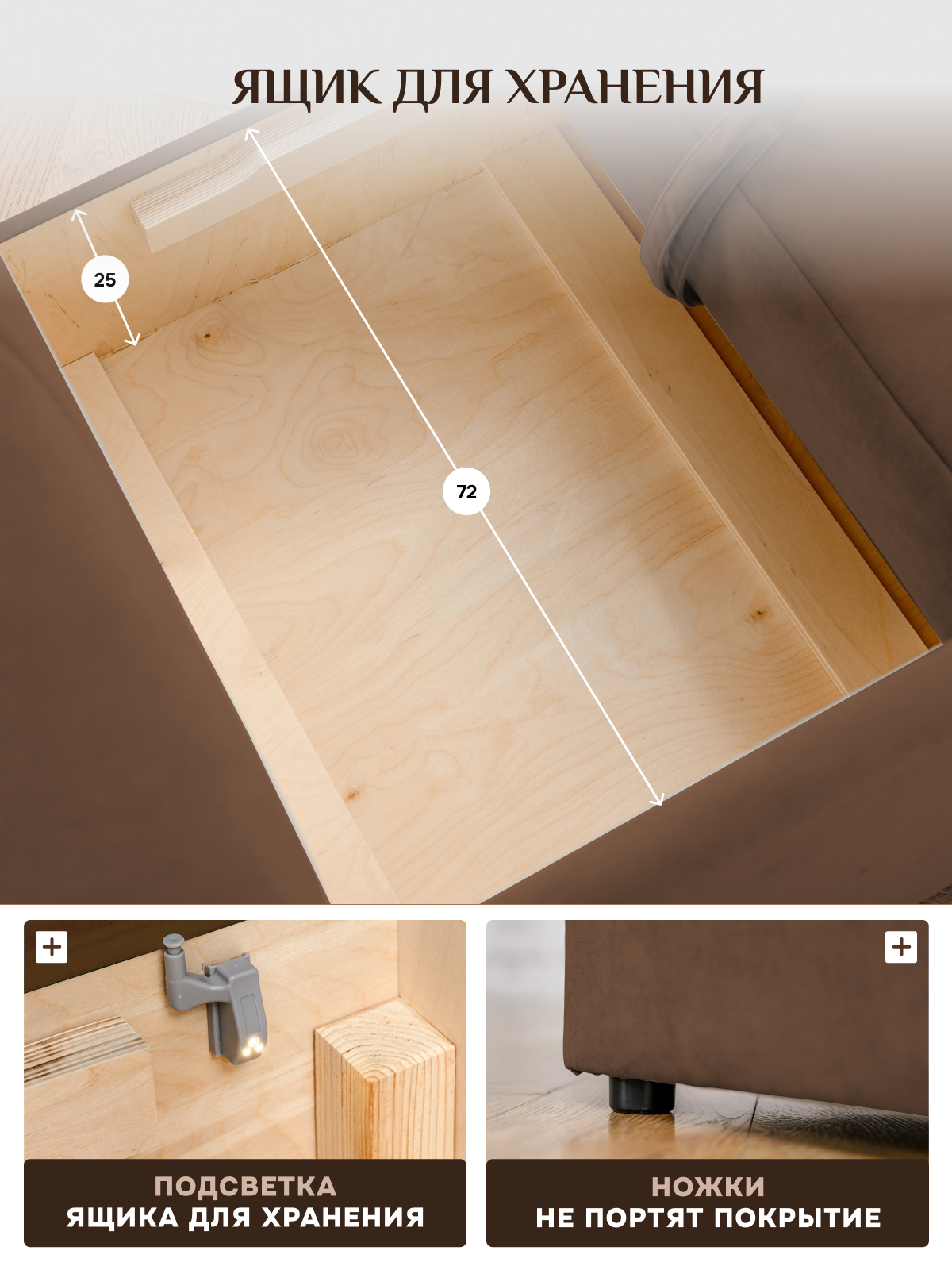 ЯЩИК ДЛЯ ХРАНЕНИЯ

25

72

+

ПОДСВЕТКА
ЯЩИКА ДЛЯ ХРАНЕНИЯ

+

НОЖКИ
НЕ ПОРТЯТ ПОКРЫТИЕ