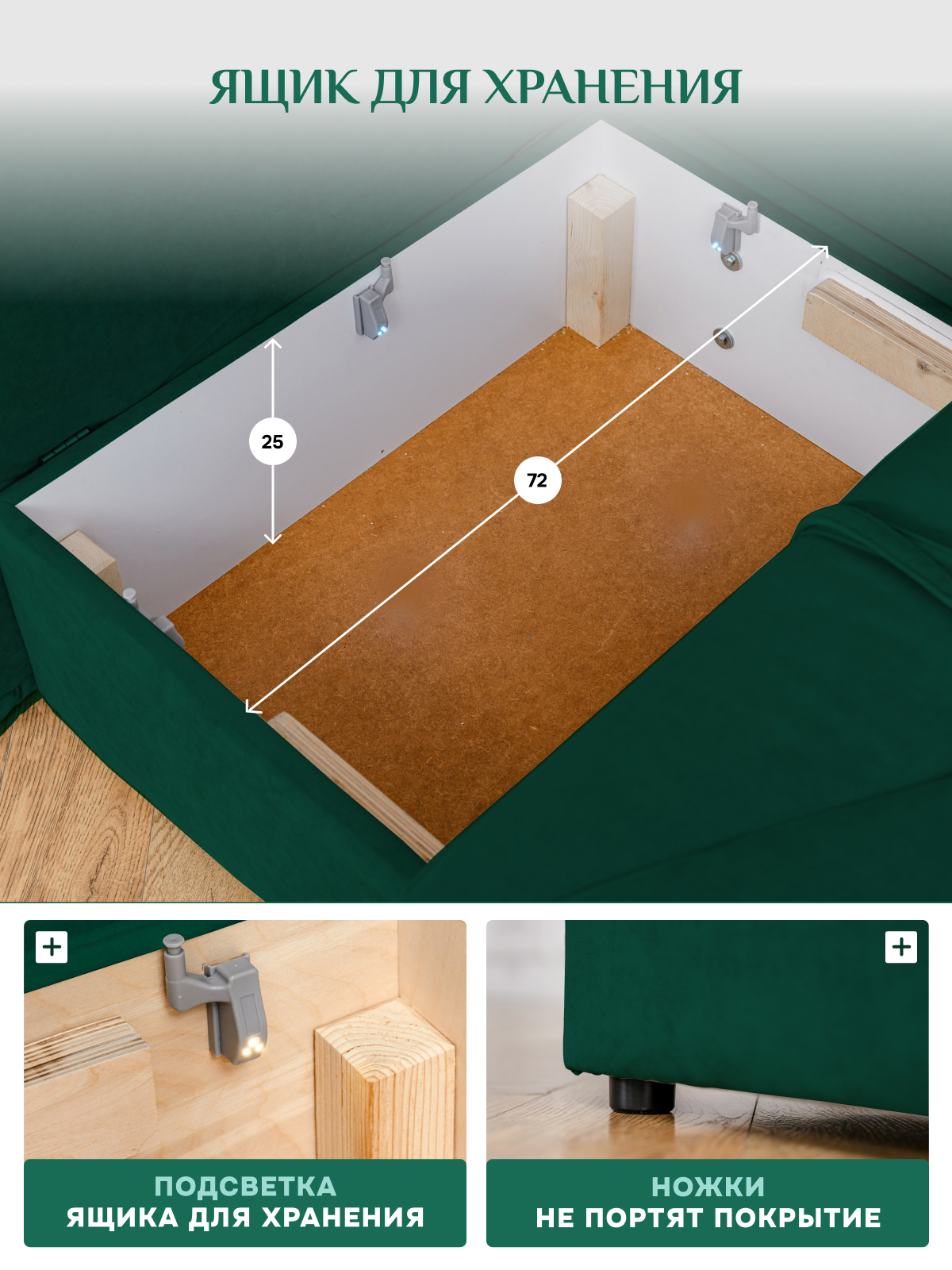 ЯЩИК ДЛЯ ХРАНЕНИЯ

25

72

+

ПОДСВЕТКА
ЯЩИКА ДЛЯ ХРАНЕНИЯ

+

НОЖКИ
НЕ ПОРТЯТ ПОКРЫТИЕ