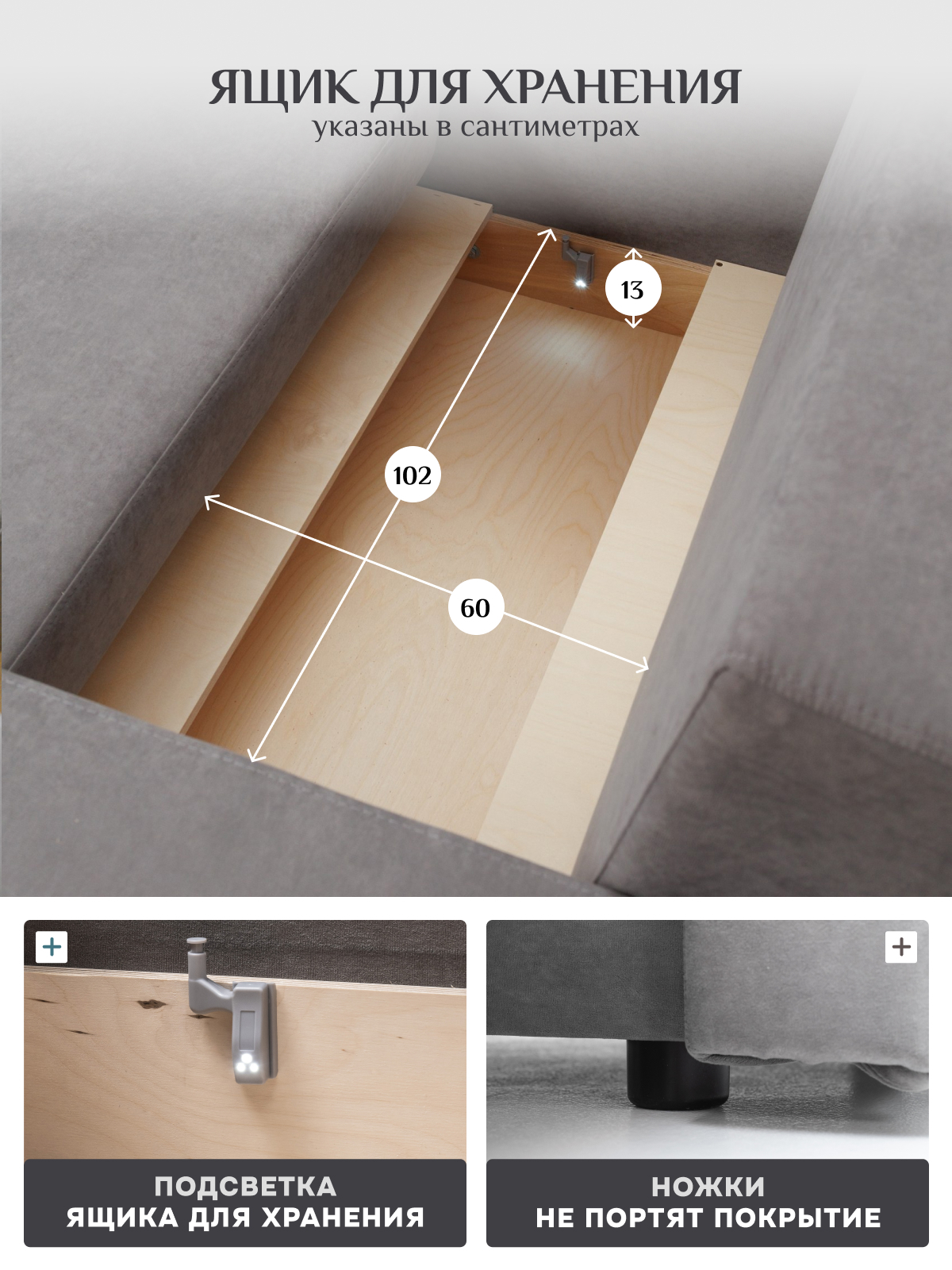 ЯЩИК ДЛЯ ХРАНЕНИЯ
указаны в сантиметрах

13

102

60

+

+

ПОДСВЕТКА
ЯЩИКА ДЛЯ ХРАНЕНИЯ

НОЖКИ
НЕ ПОРТЯТ ПОКРЫТИЕ