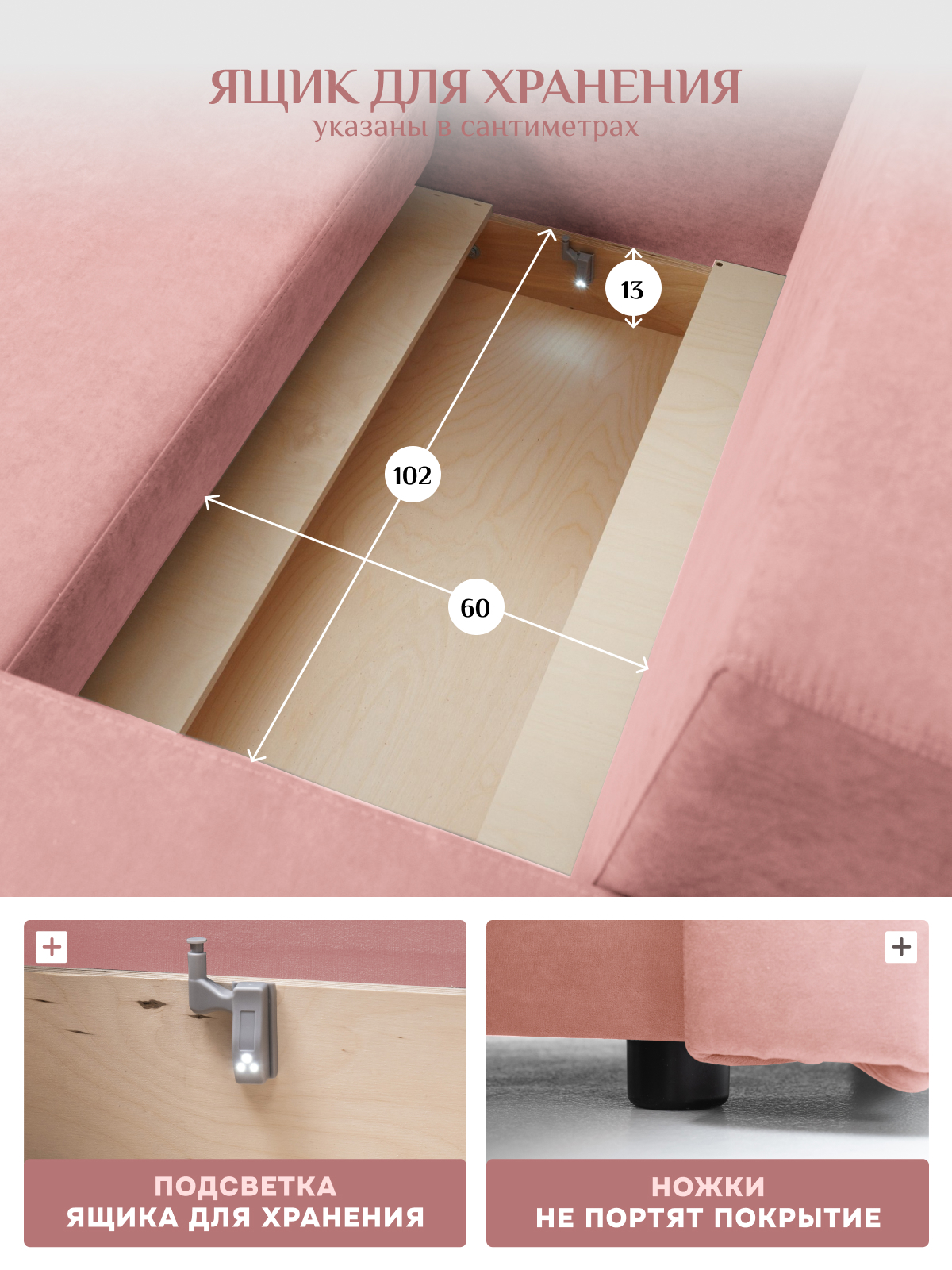 ЯЩИК ДЛЯ ХРАНЕНИЯ
указаны в сантиметрах

13

102

60

+

ПОДСВЕТКА
ЯЩИКА ДЛЯ ХРАНЕНИЯ

+

НОЖКИ
НЕ ПОРТЯТ ПОКРЫТИЕ