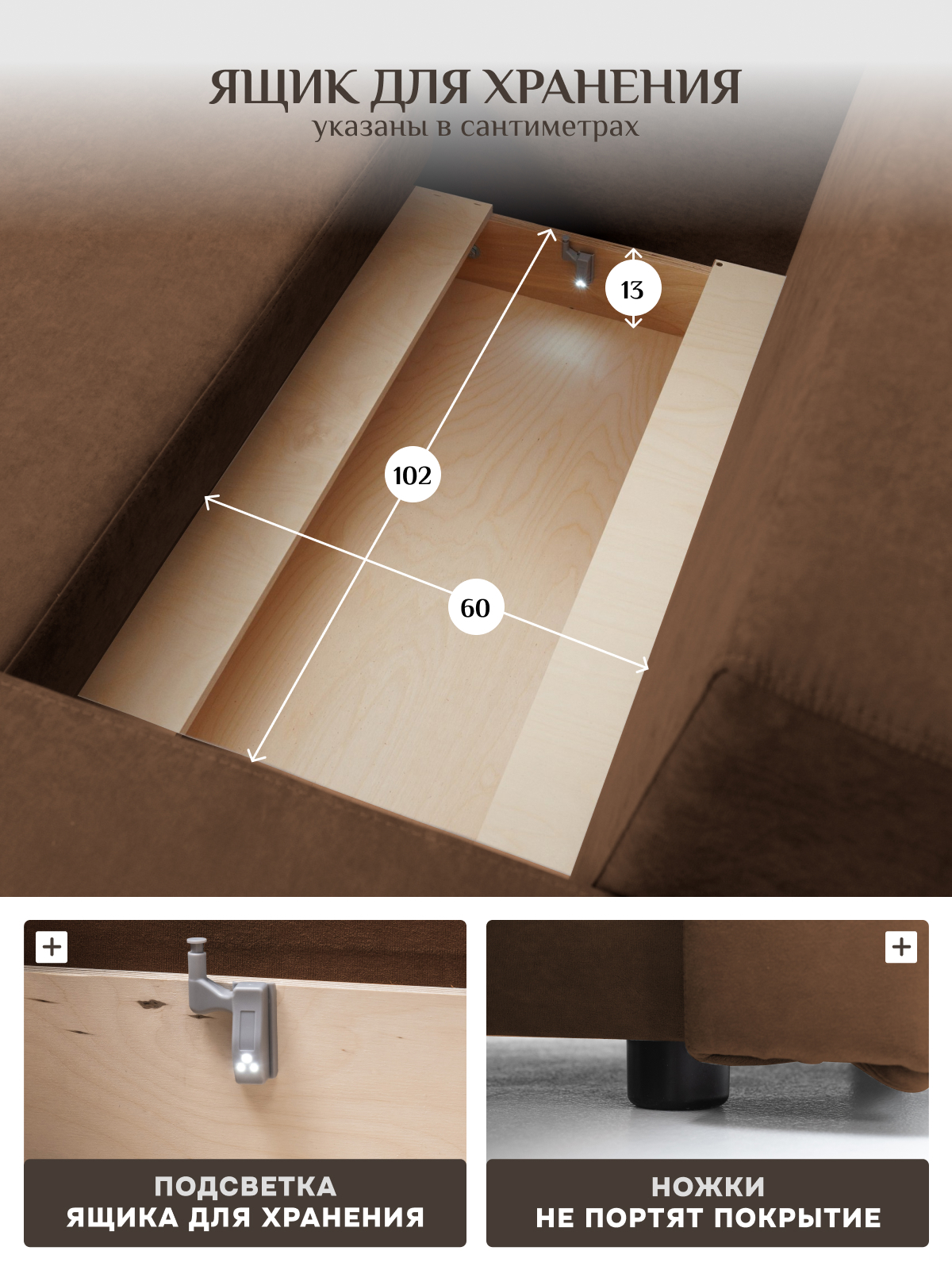 ЯЩИК ДЛЯ ХРАНЕНИЯ
указаны в сантиметрах

13

102

60

+

ПОДСВЕТКА
ЯЩИКА ДЛЯ ХРАНЕНИЯ

+

НОЖКИ
НЕ ПОРТЯТ ПОКРЫТИЕ