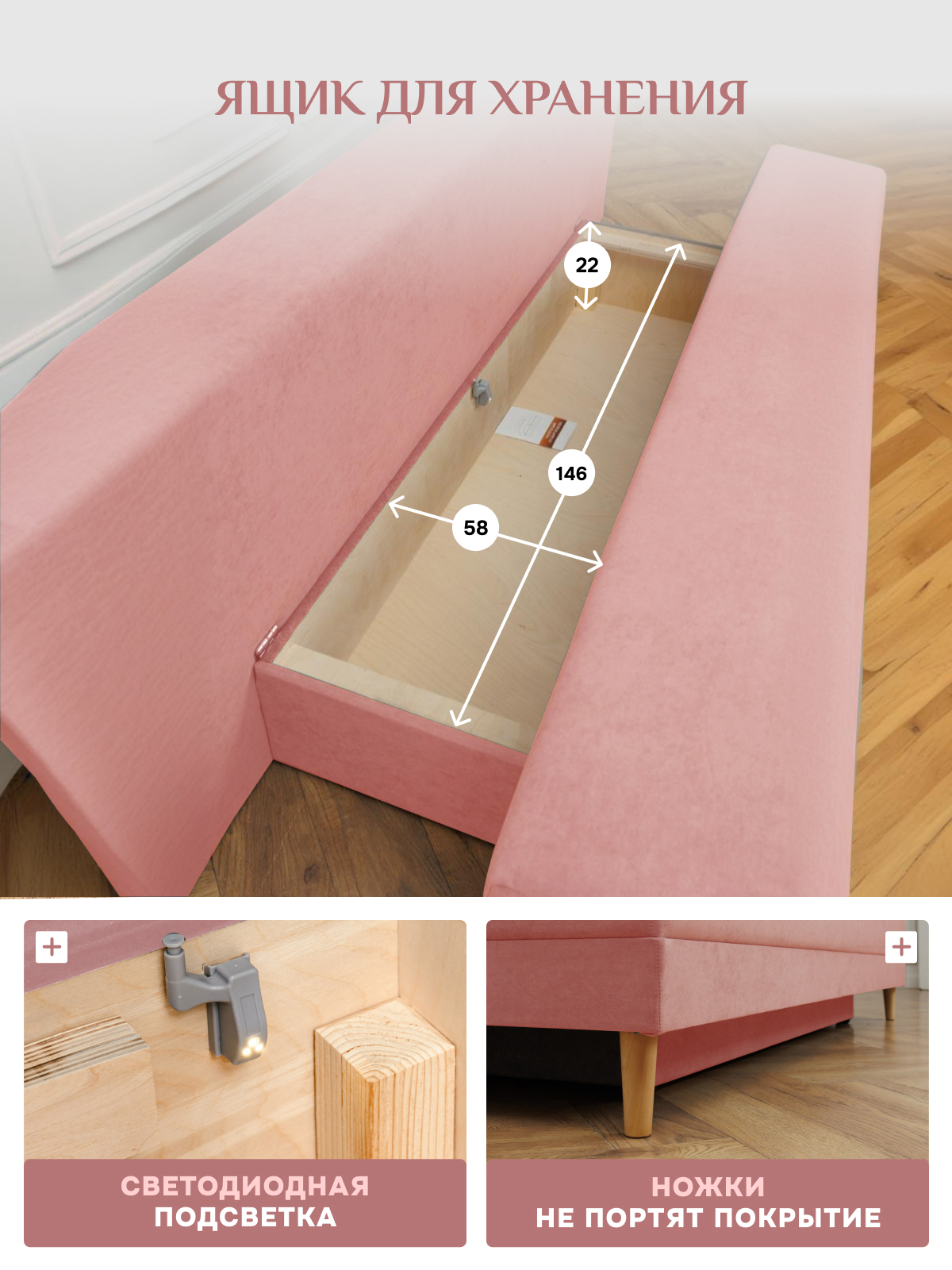 ЯЩИК ДЛЯ ХРАНЕНИЯ

22

146

58

+

СВЕТОДИОДНАЯ ПОДСВЕТКА

+

НОЖКИ НЕ ПОРТЯТ ПОКРЫТИЕ