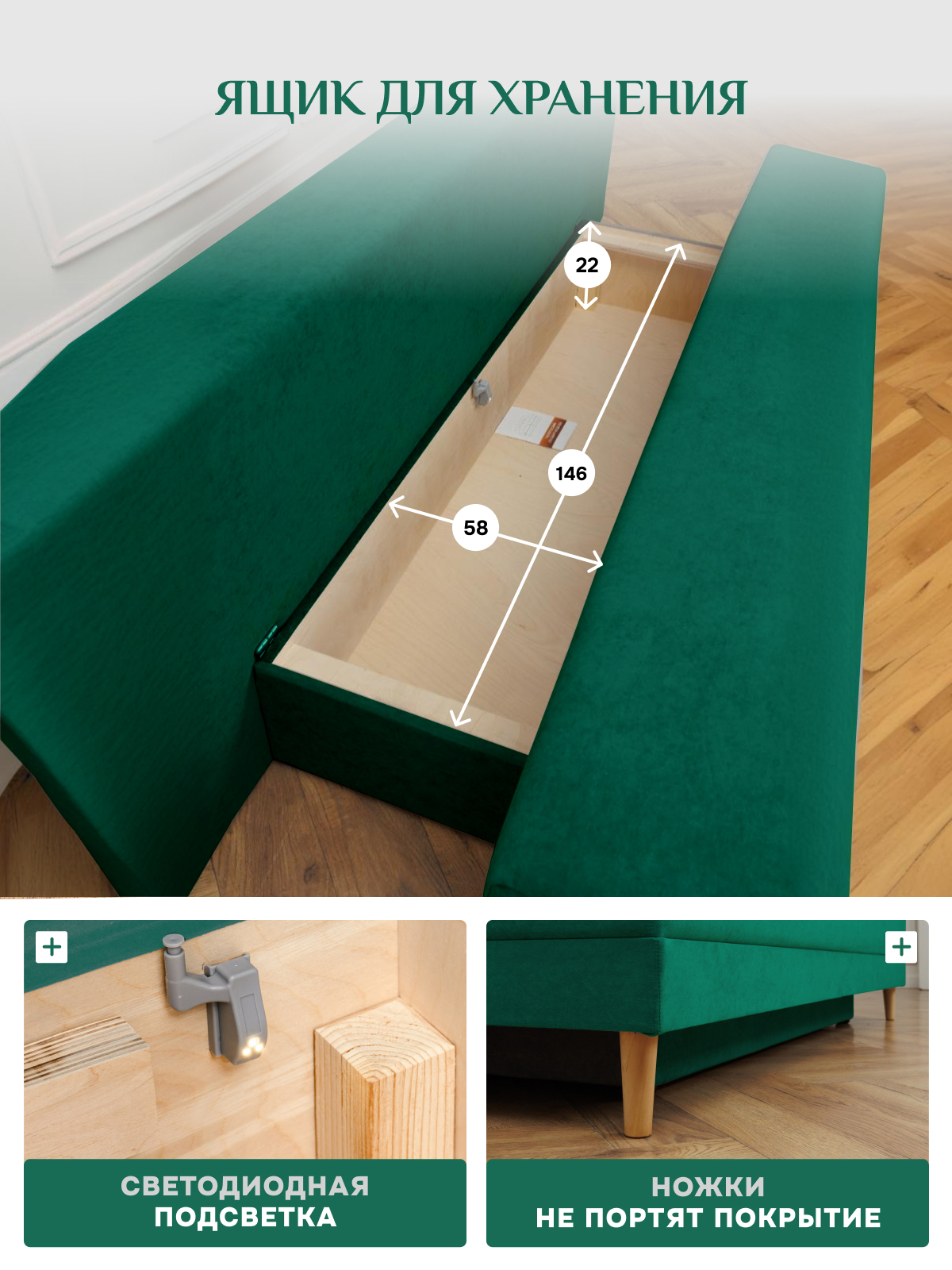 ЯЩИК ДЛЯ ХРАНЕНИЯ

22

146

58

+

СВЕТОДИОДНАЯ ПОДСВЕТКА

+

НОЖКИ НЕ ПОРТЯТ ПОКРЫТИЕ