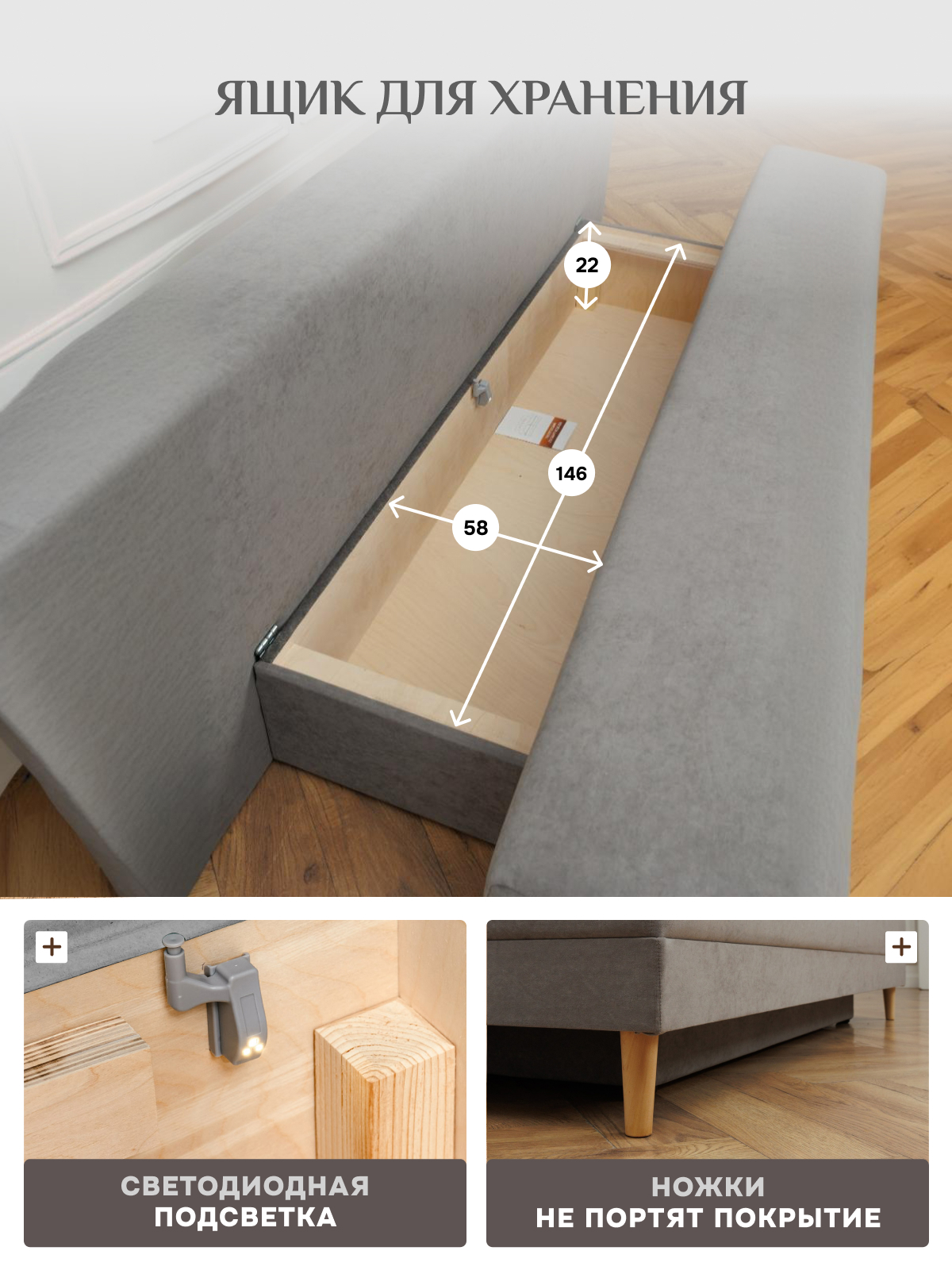 ЯЩИК ДЛЯ ХРАНЕНИЯ

22

146

58

+

СВЕТОДИОДНАЯ ПОДСВЕТКА

+

НОЖКИ НЕ ПОРТЯТ ПОКРЫТИЕ