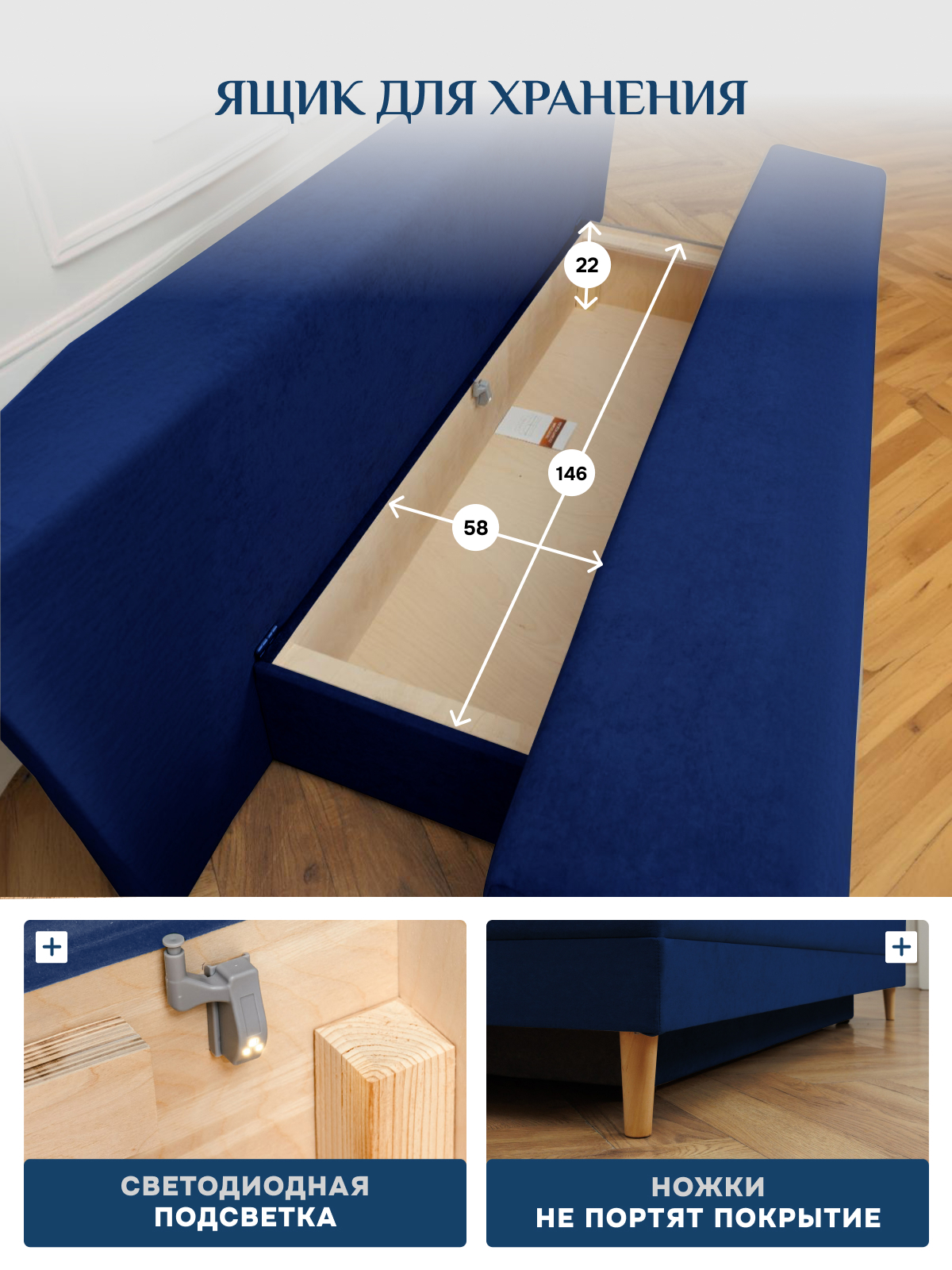 ЯЩИК ДЛЯ ХРАНЕНИЯ

22

146

58

+

СВЕТОДИОДНАЯ ПОДСВЕТКА

+

НОЖКИ
НЕ ПОРТЯТ ПОКРЫТИЕ