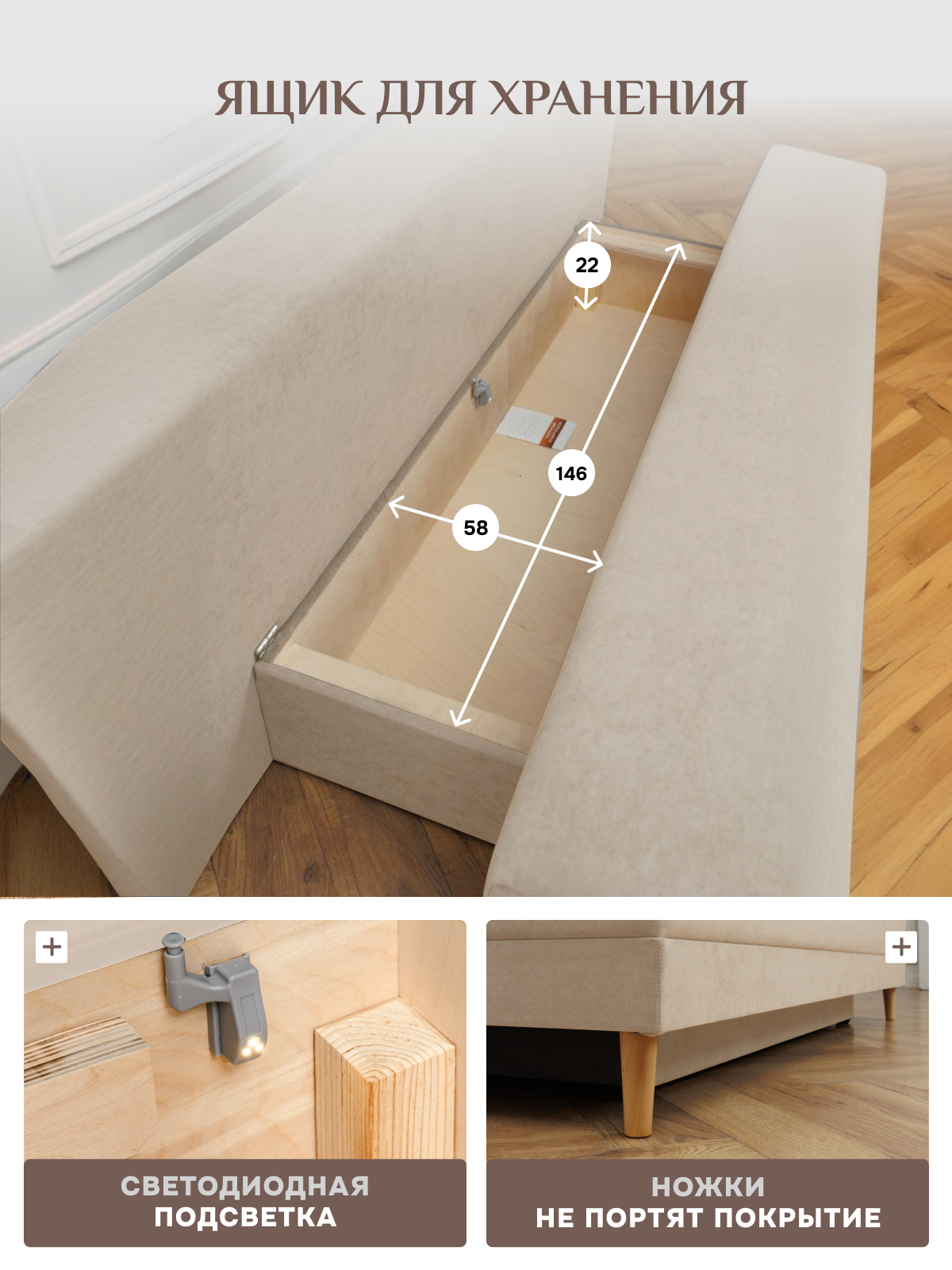 ЯЩИК ДЛЯ ХРАНЕНИЯ

22

146

58

+

СВЕТОДИОДНАЯ ПОДСВЕТКА

+

НОЖКИ НЕ ПОРТЯТ ПОКРЫТИЕ