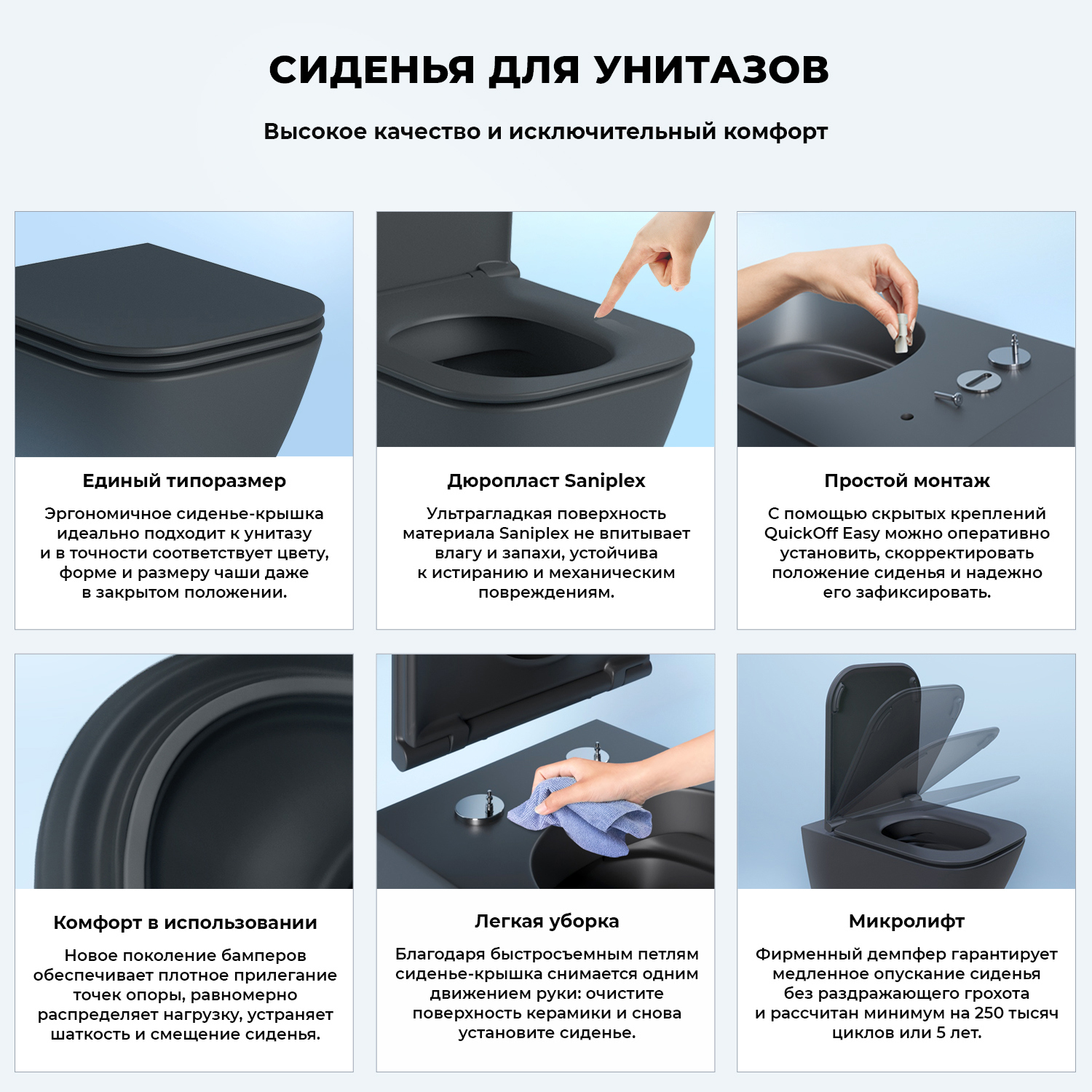 СИДЕНЬЯ ДЛЯ УНИТАЗОВ

Высокое качество и исключительный комфорт

Единый типоразмер

Эргономичное сиденье-крышка идеально подходит к унитазу и в точности соответствует цвету, форме и размеру чаши даже в закрытом положении.

Дюропласт Saniplex

Ультрагладкая поверхность материала Saniplex не впитывает влагу и запахи, устойчива к истиранию и механическим повреждениям.

Простой монтаж

С помощью скрытых креплений QuickOff Easy можно оперативно установить, скорректировать положение сиденья и надежно его зафиксировать.

Комфорт в использовании

Новое поколение бамперов обеспечивает плотное прилегание точек опоры, равномерно распределяет нагрузку, устраняет шаткость и смещение сиденья.

Легкая уборка

Благодаря быстросъемным петлям сиденье-крышка снимается одним движением руки: очистите поверхность керамики и снова установите сиденье.

Микролифт

Фирменный демпфер гарантирует медленное опускание сиденья без раздражающего грохота и рассчитан минимум на 250 тысяч циклов или 5 лет.