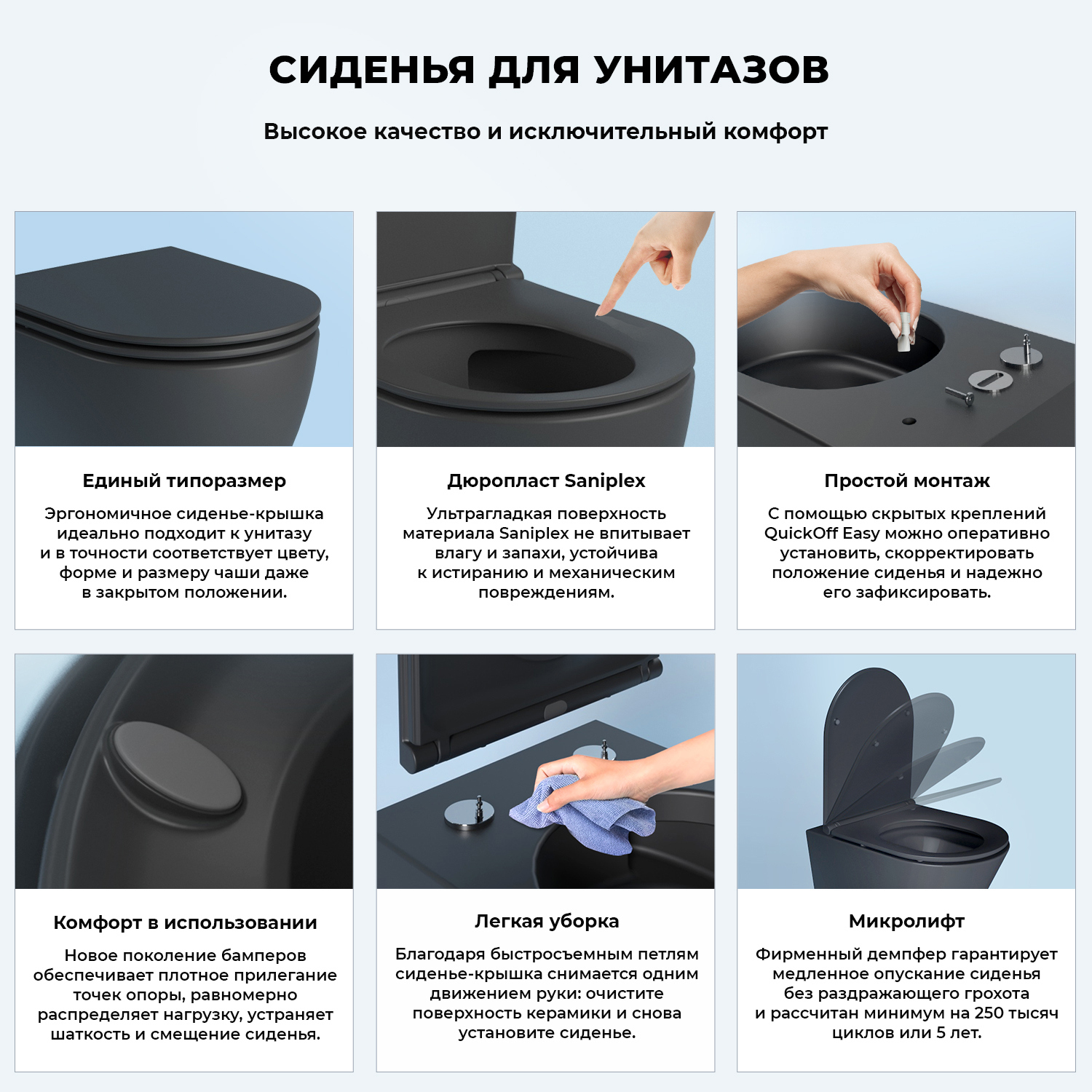 СИДЕНЬЯ ДЛЯ УНИТАЗОВ

Высокое качество и исключительный комфорт

Единый типоразмер

Эргономичное сиденье-крышка идеально подходит к унитазу и в точности соответствует цвету, форме и размеру чаши даже в закрытом положении.

Дюропласт Saniplex

Ультрагладкая поверхность материала Saniplex не впитывает влагу и запахи, устойчива к истиранию и механическим повреждениям.

Простой монтаж

С помощью скрытых креплений QuickOff Easy можно оперативно установить, скорректировать положение сиденья и надежно его зафиксировать.

Комфорт в использовании

Новое поколение бамперов обеспечивает плотное прилегание точек опоры, равномерно распределяет нагрузку, устраняет шаткость и смещение сиденья.

Легкая уборка

Благодаря быстросъемным петлям сиденье-крышка снимается одним движением руки: очистите поверхность керамики и снова установите сиденье.

Микролифт

Фирменный демпфер гарантирует медленное опускание сиденья без раздражающего грохота и рассчитан минимум на 250 тысяч циклов или 5 лет.