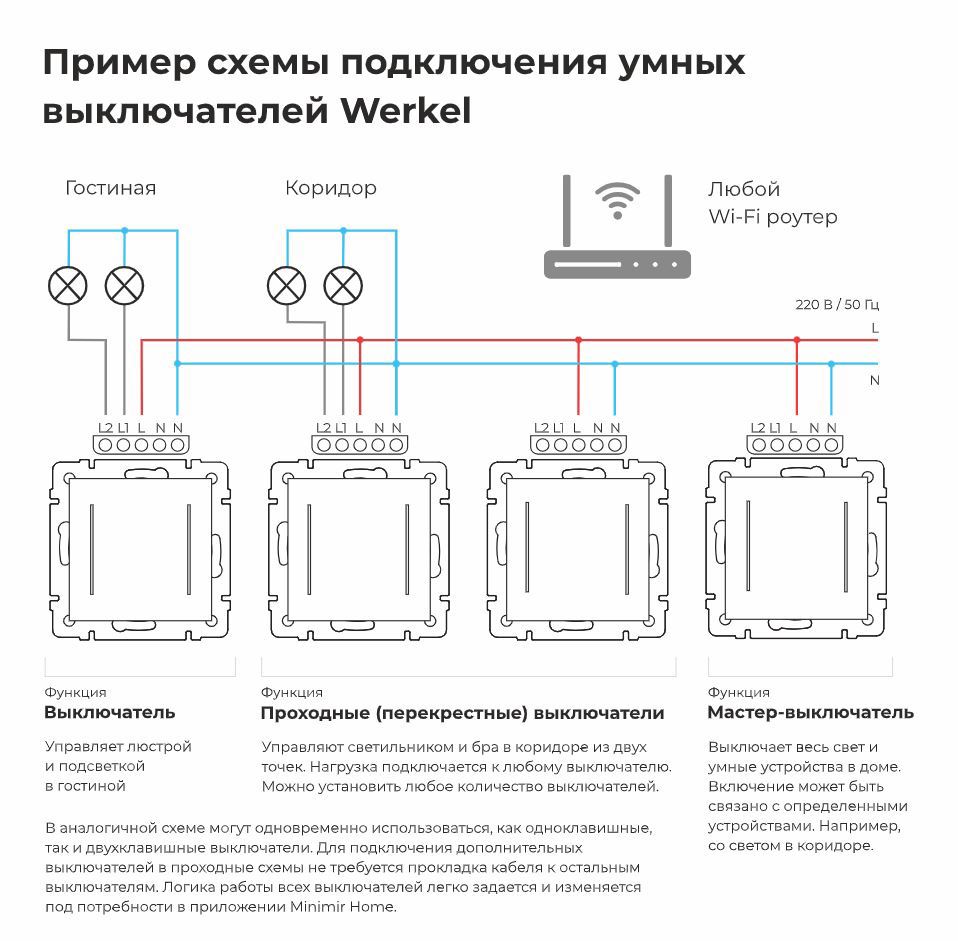 Пример схемы подключения умных выключателей Werkel

Гостиная

Коридор

Любой Wi-Fi роутер

220 В / 50 Гц

L

N

L2 L1 L N N

L2 L1 L N N

L2 L1 L N N

L2 L1 L N N

Функция
Выключатель

Управляет люстрой и подсветкой в гостиной

Функция
Проходные (перекрестные) выключатели

Управляют светильником и бра в коридоре из двух точек. Нагрузка подключается к любому выключателю. Можно установить любое количество выключателей.

Функция
Мастер-выключатель

Выключает весь свет и умные устройства в доме. Включение может быть связано с определенными устройствами. Например, со светом в коридоре.

В аналогичной схеме могут одновременно использоваться, как одноклавишные, так и двухклавишные выключатели. Для подключения дополнительных выключателей в проходные схемы не требуется прокладка кабеля к остальным выключателям. Логика работы всех выключателей легко задается и изменяется под потребности в приложении Minimir Home.