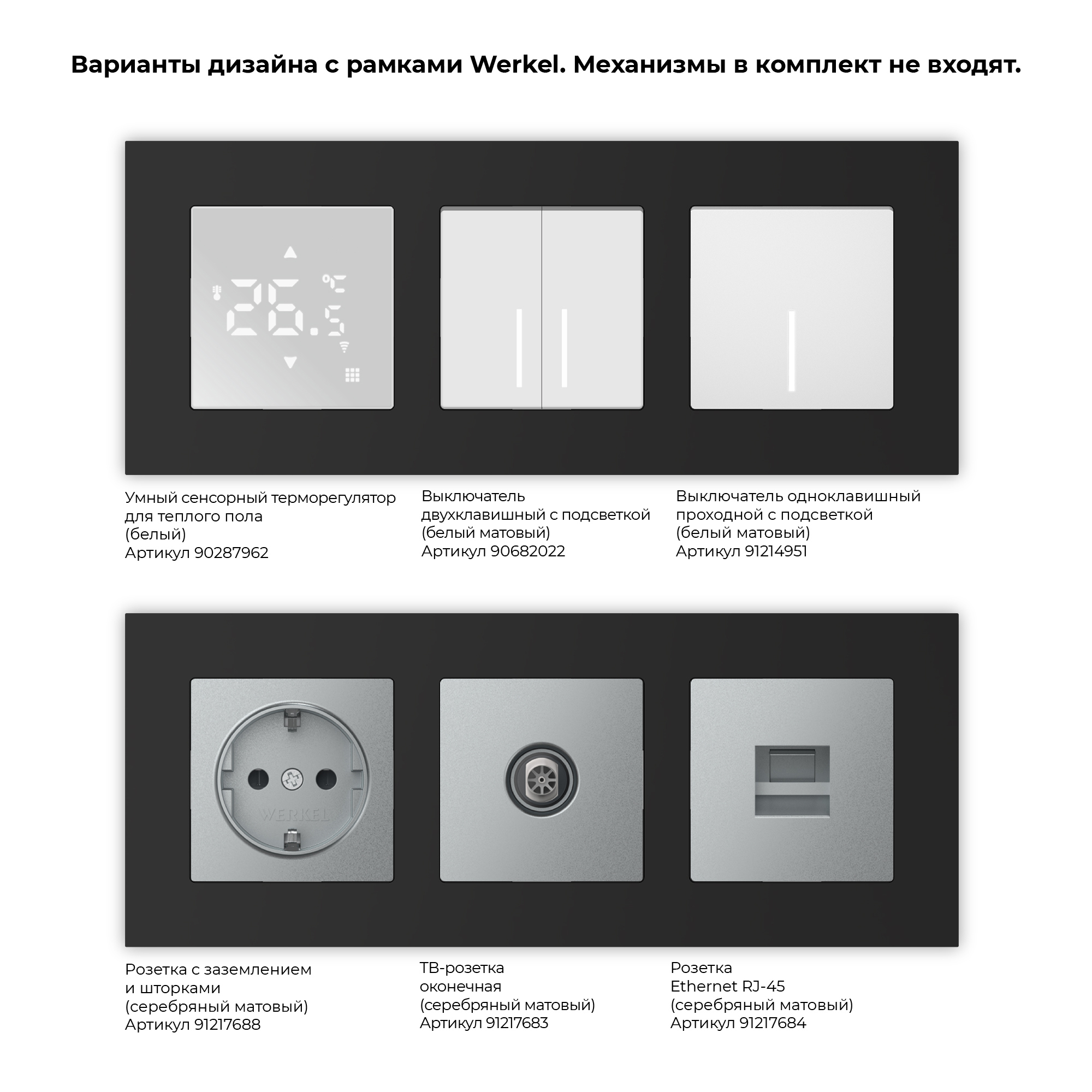 Варианты дизайна с рамками Werkel. Механизмы в комплект не входят.

26.5 °C

Умный сенсорный терморегулятор для теплого пола (белый) Артикул 90287962

Выключатель двухклавишный с подсветкой (белый матовый) Артикул 90682022

Выключатель одноклавишный проходной с подсветкой (белый матовый) Артикул 91214951

WERKEL

Розетка с заземлением и шторками (серебряный матовый) Артикул 91217688

ТВ-розетка оконечная (серебряный матовый) Артикул 91217683

Розетка Ethernet RJ-45 (серебряный матовый) Артикул 91217684