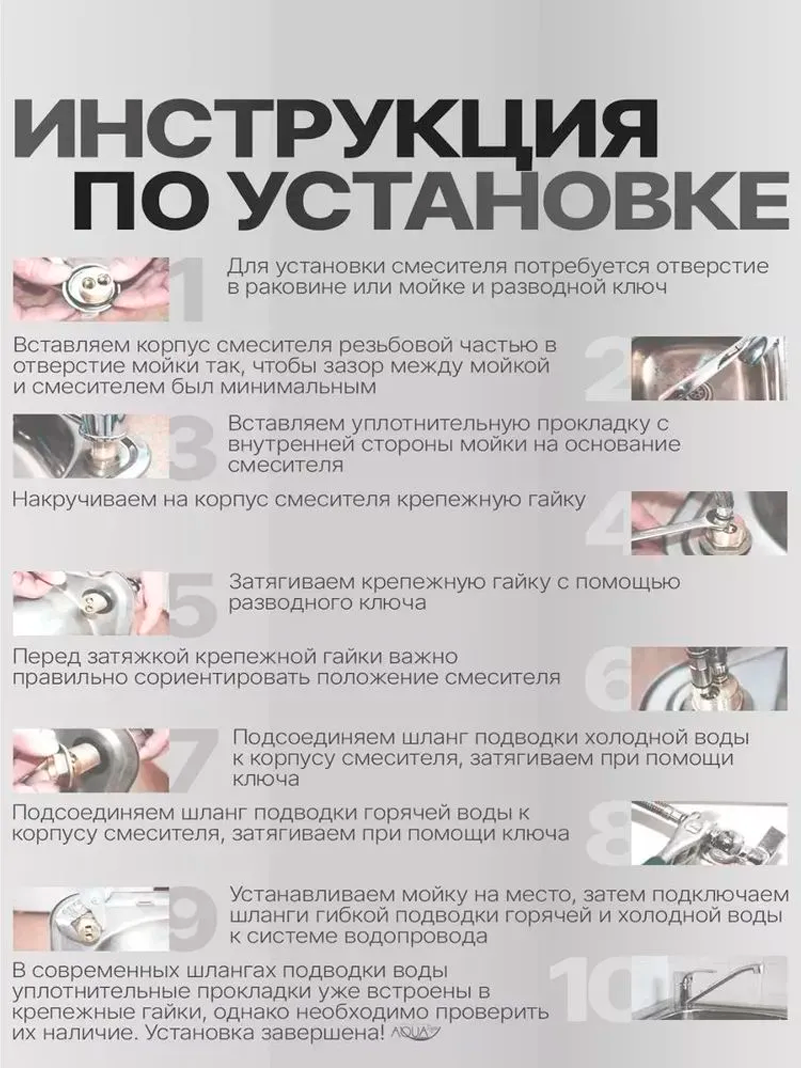 ИНСТРУКЦИЯ ПО УСТАНОВКЕ

1 Для установки смесителя потребуется отверстие в раковине или мойке и разводной ключ

2 Вставляем корпус смесителя резьбовой частью в отверстие мойки так, чтобы зазор между мойкой и смесителем был минимальным

3 Вставляем уплотнительную прокладку с внутренней стороны мойки на основание смесителя

4 Накручиваем на корпус смесителя крепежную гайку

5 Затягиваем крепежную гайку с помощью разводного ключа

6 Перед затяжкой крепежной гайки важно правильно сориентировать положение смесителя

7 Подсоединяем шланг подводки холодной воды к корпусу смесителя, затягиваем при помощи ключа

8 Подсоединяем шланг подводки горячей воды к корпусу смесителя, затягиваем при помощи ключа

9 Устанавливаем мойку на место, затем подключаем шланги гибкой подводки горячей и холодной воды к системе водопровода

10 В современных шлангах подводки воды уплотнительные прокладки уже встроены в крепежные гайки, однако необходимо проверить их наличие. Установка завершена!

AQUA