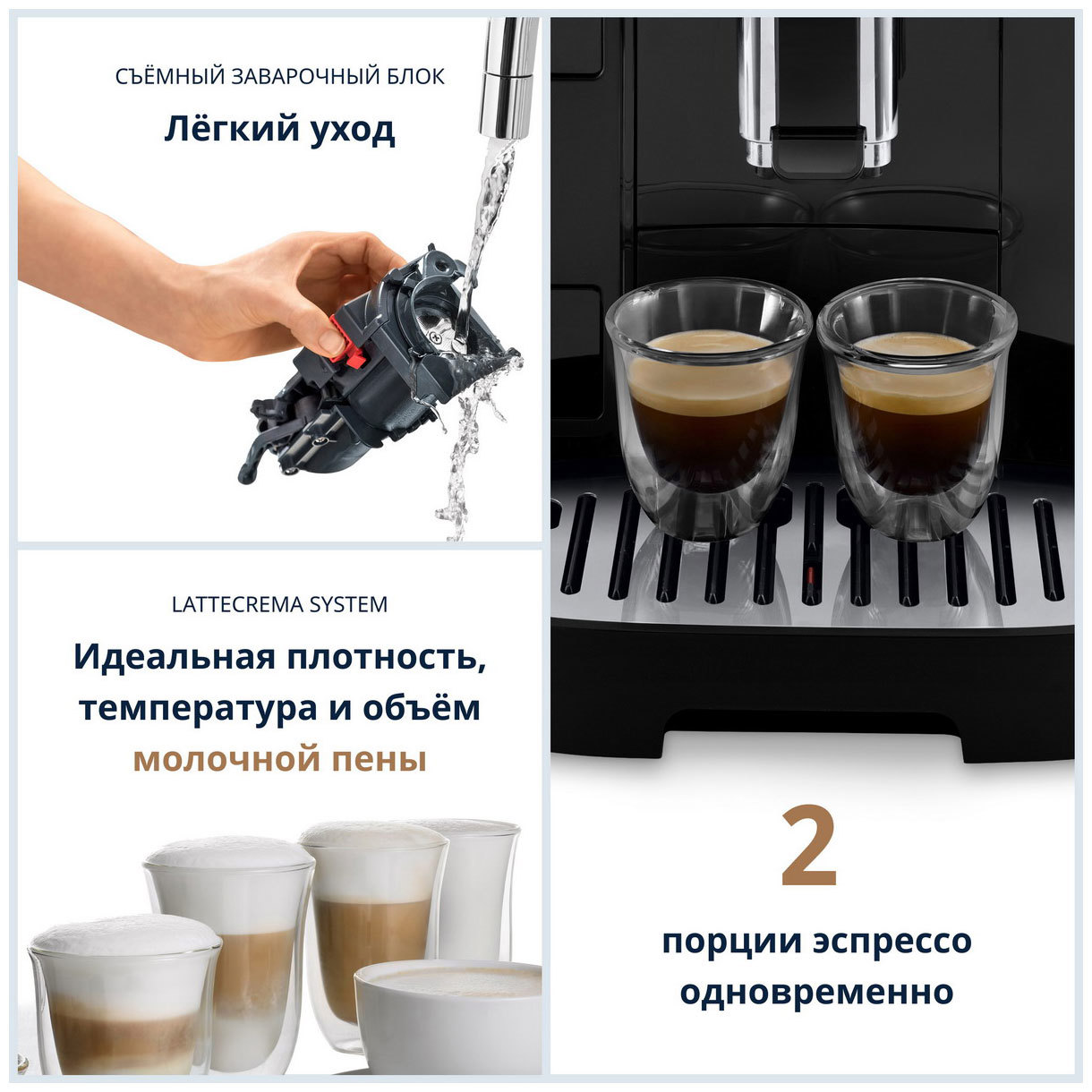 СЪЁМНЫЙ ЗАВАРОЧНЫЙ БЛОК

Лёгкий уход

LATTECREMA SYSTEM

Идеальная плотность, температура и объём молочной пены

2

порции эспрессо одновременно