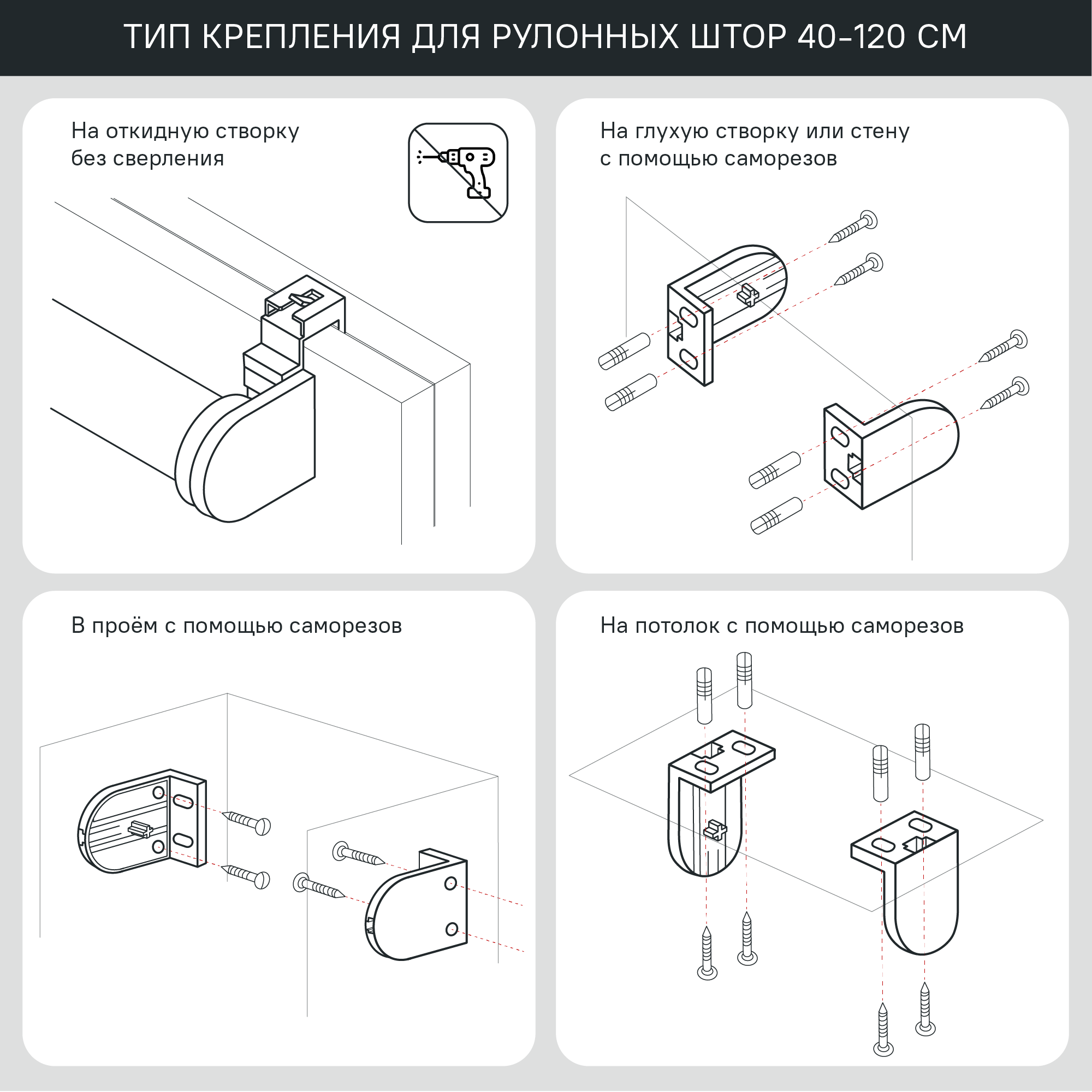 ТИП КРЕПЛЕНИЯ ДЛЯ РУЛОННЫХ ШТОР 40-120 СМ

На откидную створку без сверления

На глухую створку или стену с помощью саморезов

В проём с помощью саморезов

На потолок с помощью саморезов