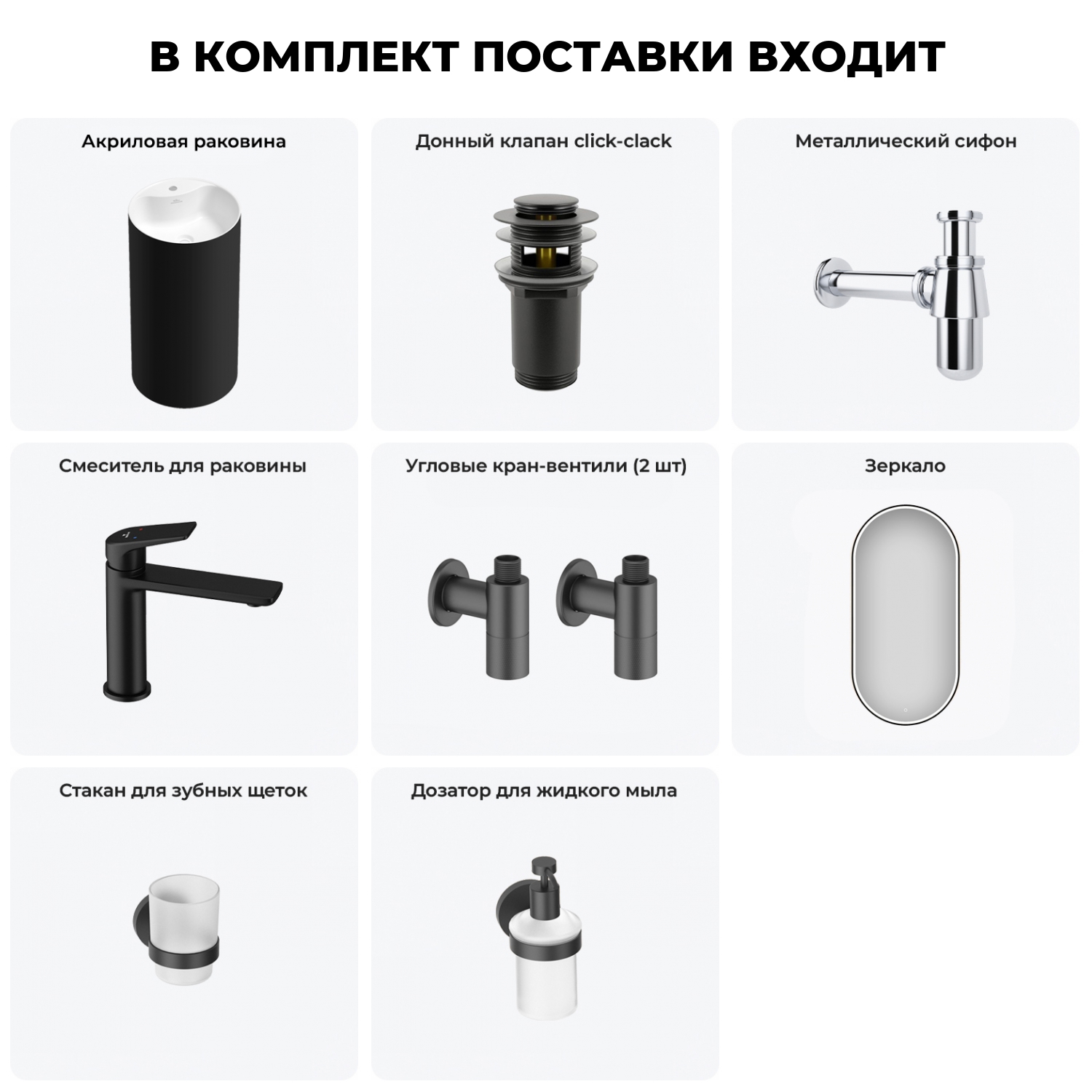 В КОМПЛЕКТ ПОСТАВКИ ВХОДИТ

Акриловая раковина

Донный клапан click-clack

Металлический сифон

Смеситель для раковины

Угловые кран-вентили (2 шт)

Зеркало

Стакан для зубных щеток

Дозатор для жидкого мыла