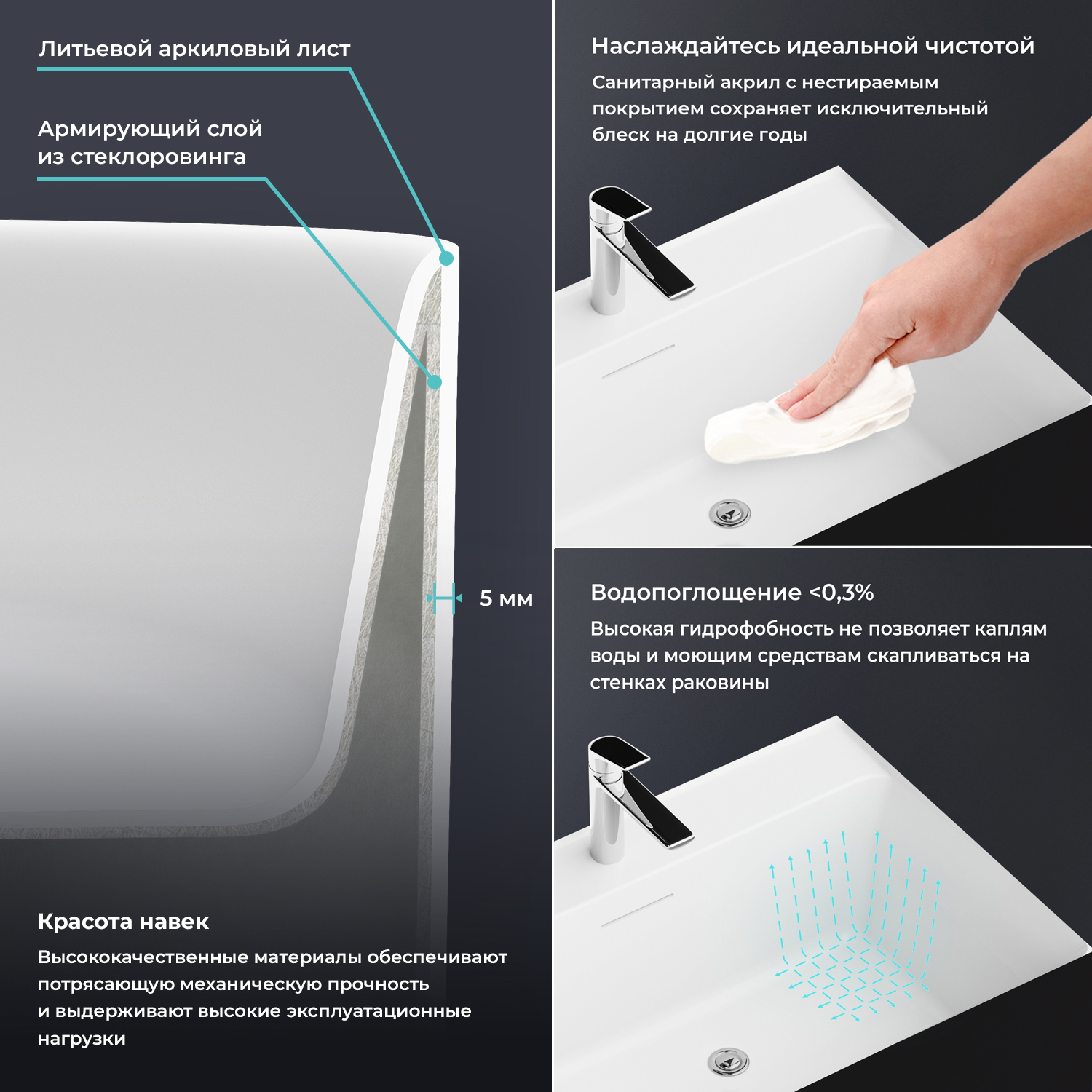 Литьевой аркиловый лист

Армирующий слой из стеклоровинга

5 мм

Красота навек

Высококачественные материалы обеспечивают потрясающую механическую прочность и выдерживают высокие эксплуатационные нагрузки

Наслаждайтесь идеальной чистотой

Санитарный акрил с нестираемым покрытием сохраняет исключительный блеск на долгие годы

Водопоглощение <0,3%

Высокая гидрофобность не позволяет каплям воды и моющим средствам скапливаться на стенках раковины