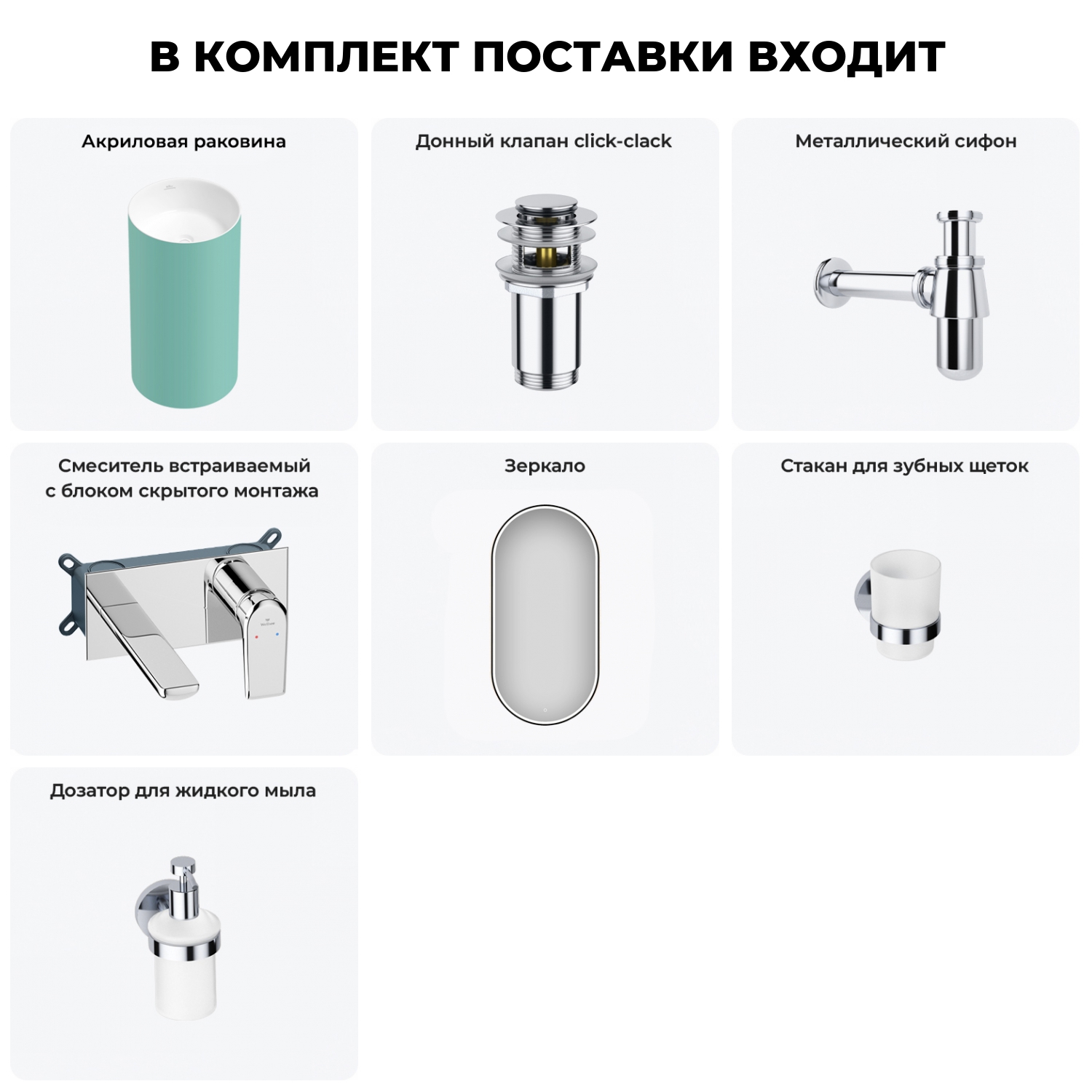 В КОМПЛЕКТ ПОСТАВКИ ВХОДИТ

Акриловая раковина

Донный клапан click-clack

Металлический сифон

Смеситель встраиваемый с блоком скрытого монтажа

Зеркало

Стакан для зубных щеток

Дозатор для жидкого мыла