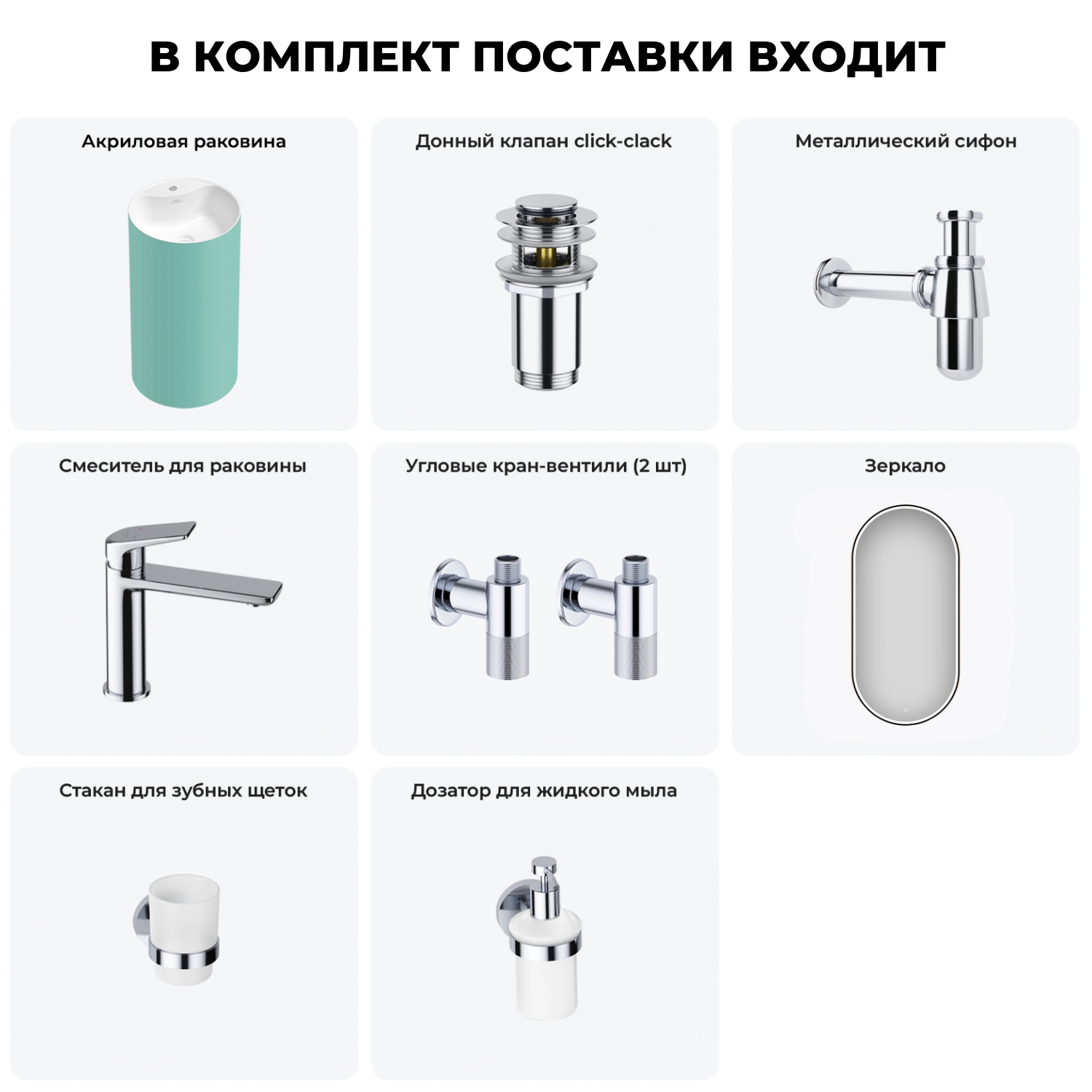 В КОМПЛЕКТ ПОСТАВКИ ВХОДИТ

Акриловая раковина

Донный клапан click-clack

Металлический сифон

Смеситель для раковины

Угловые кран-вентили (2 шт)

Зеркало

Стакан для зубных щеток

Дозатор для жидкого мыла