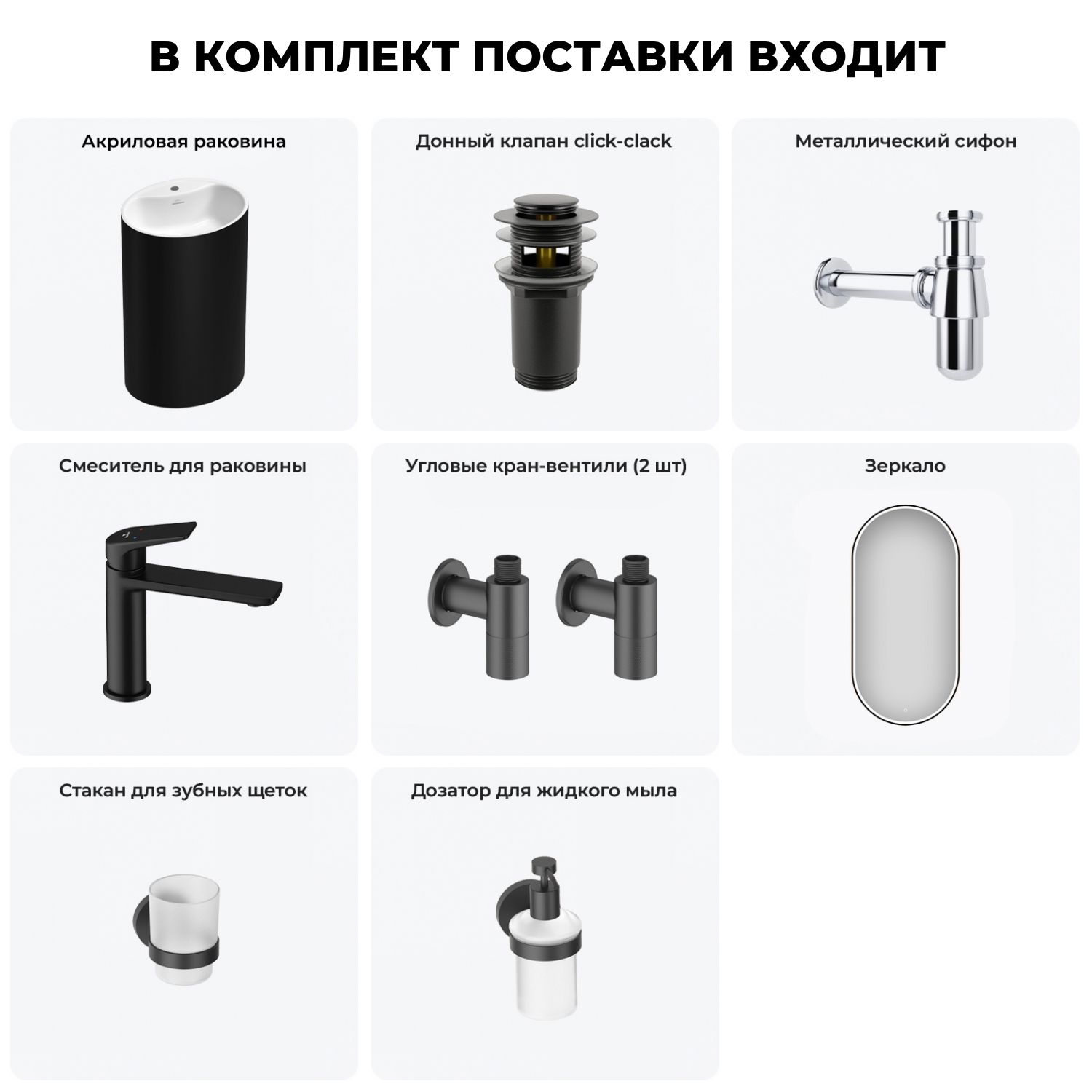 В КОМПЛЕКТ ПОСТАВКИ ВХОДИТ

Акриловая раковина

Донный клапан click-clack

Металлический сифон

Смеситель для раковины

Угловые кран-вентили (2 шт)

Зеркало

Стакан для зубных щеток

Дозатор для жидкого мыла