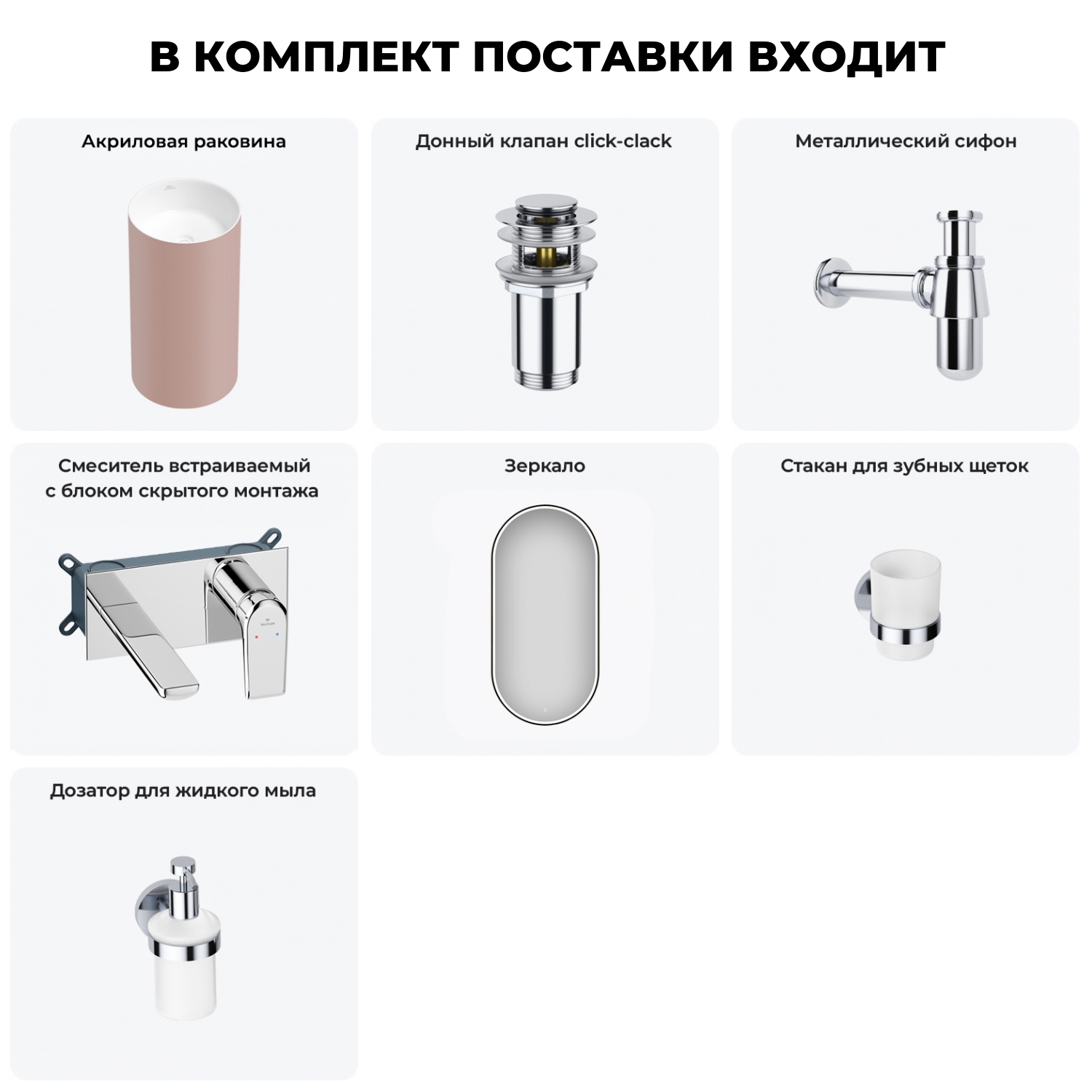 В КОМПЛЕКТ ПОСТАВКИ ВХОДИТ

Акриловая раковина

Донный клапан click-clack

Металлический сифон

Смеситель встраиваемый с блоком скрытого монтажа

Зеркало

Стакан для зубных щеток

Дозатор для жидкого мыла