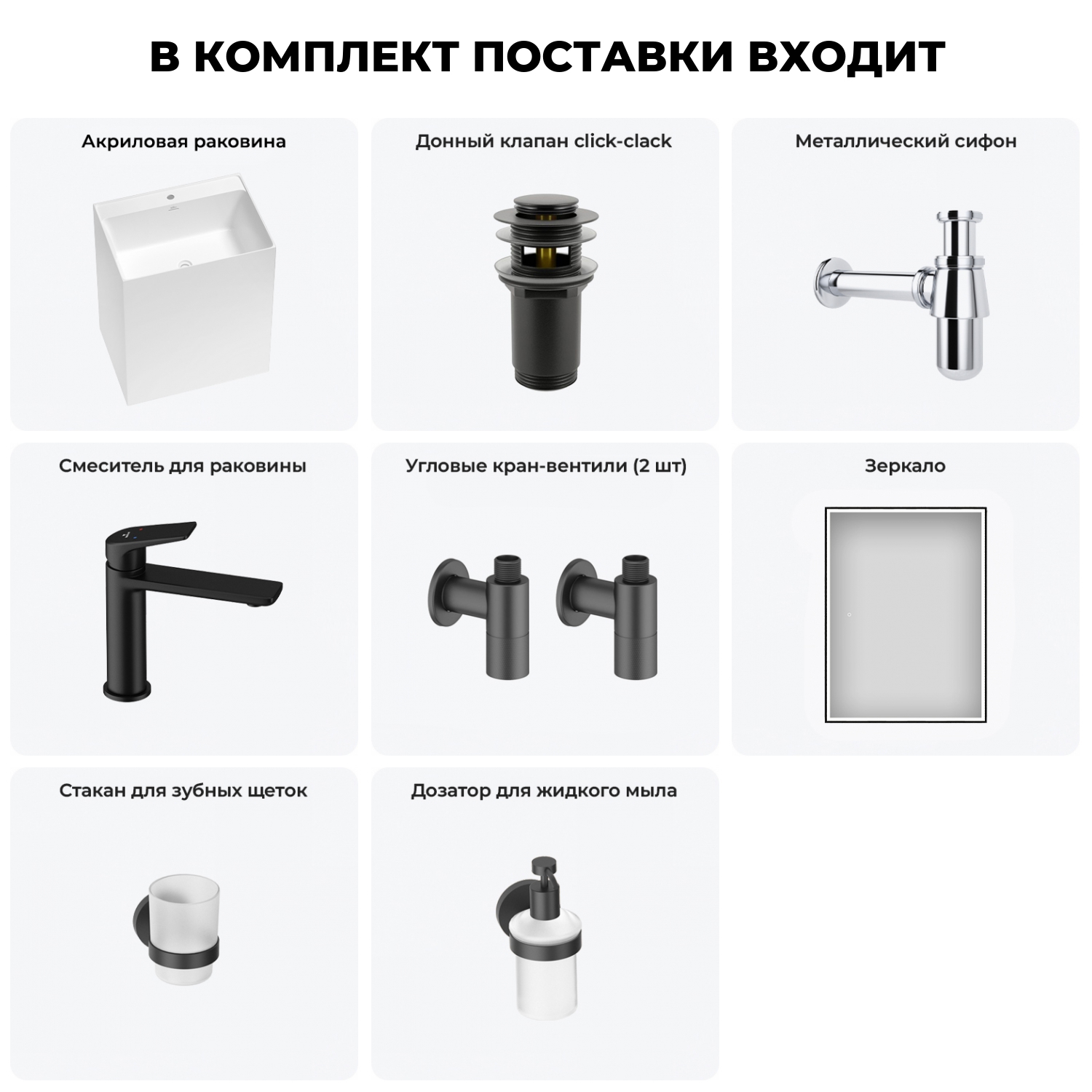 В КОМПЛЕКТ ПОСТАВКИ ВХОДИТ

Акриловая раковина

Донный клапан click-clack

Металлический сифон

Смеситель для раковины

Угловые кран-вентили (2 шт)

Зеркало

Стакан для зубных щеток

Дозатор для жидкого мыла